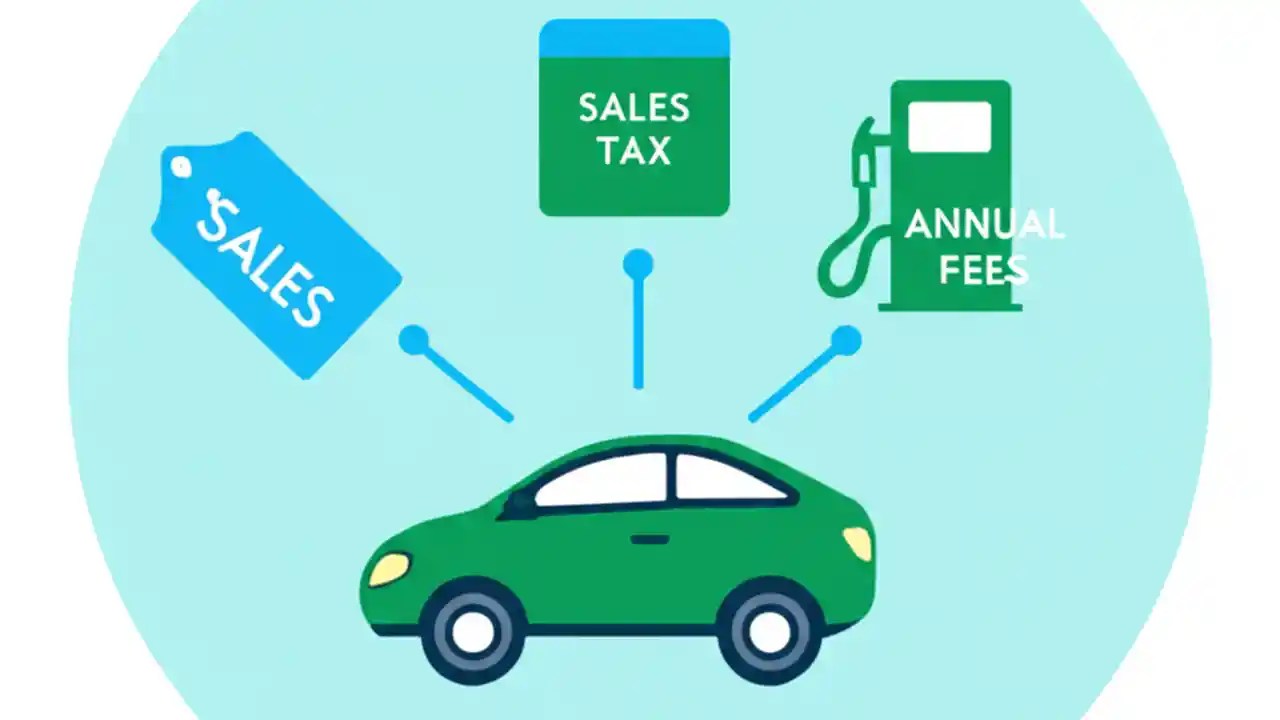 SALES

SALES TAX

ANNUAL FEES