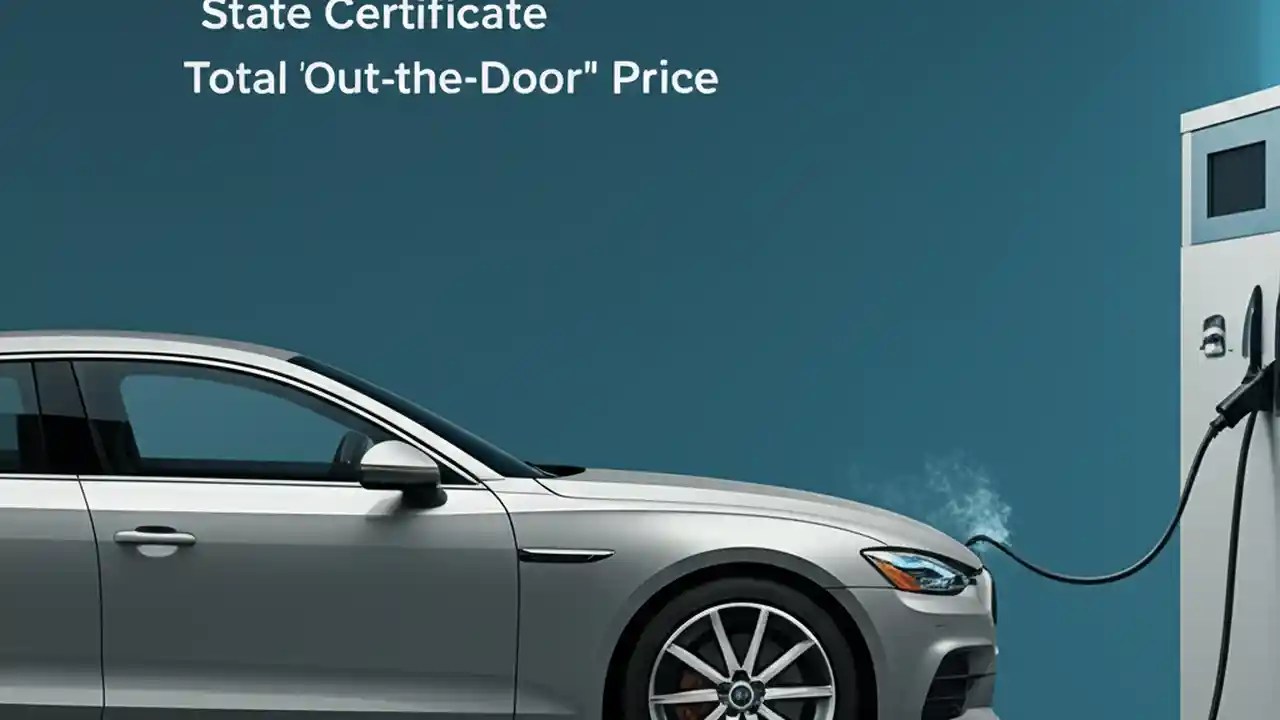 State Certificate

Total 'Out-the-Door" Price