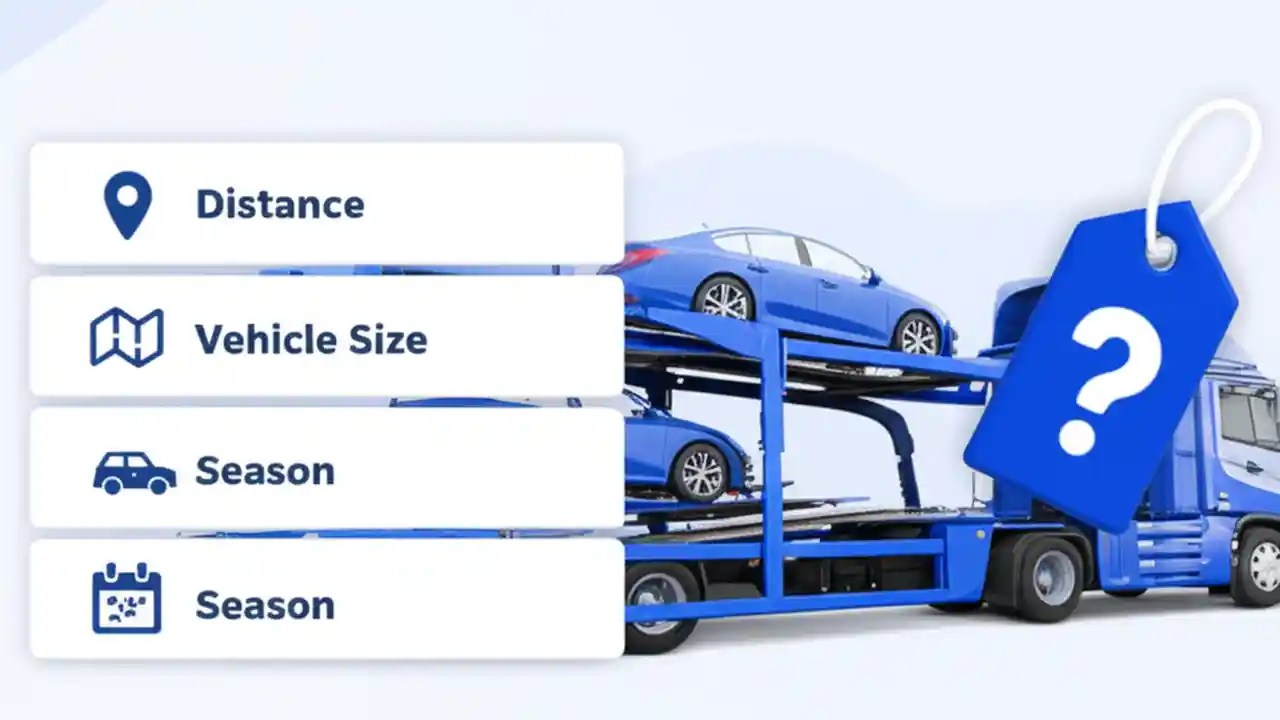 Distance

Vehicle Size

Season

Season

?