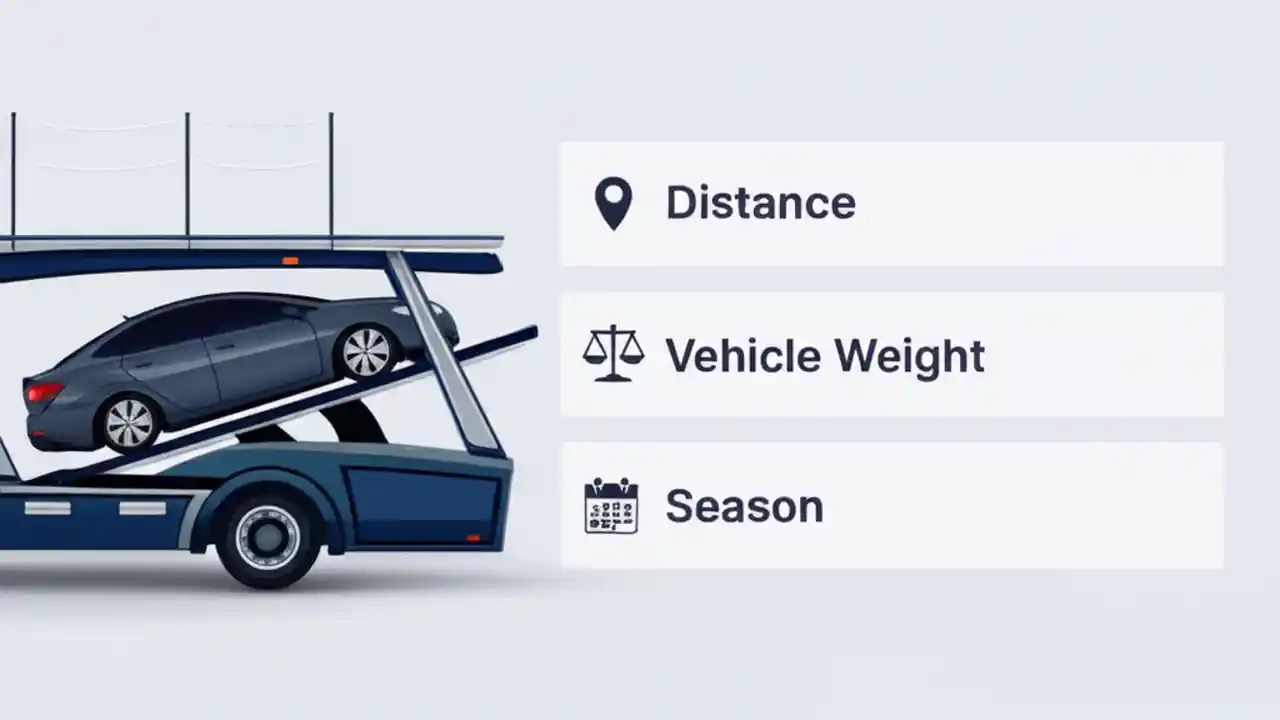 Distance

Vehicle Weight

Season