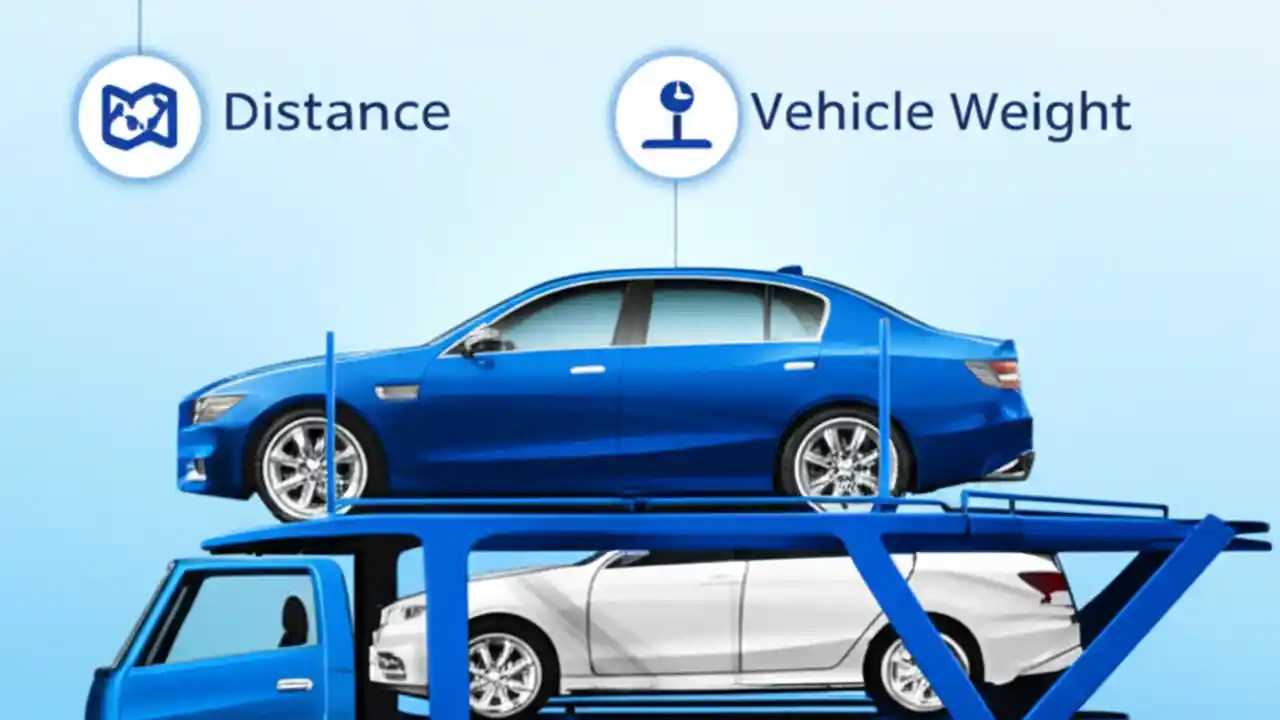 Distance

Vehicle Weight