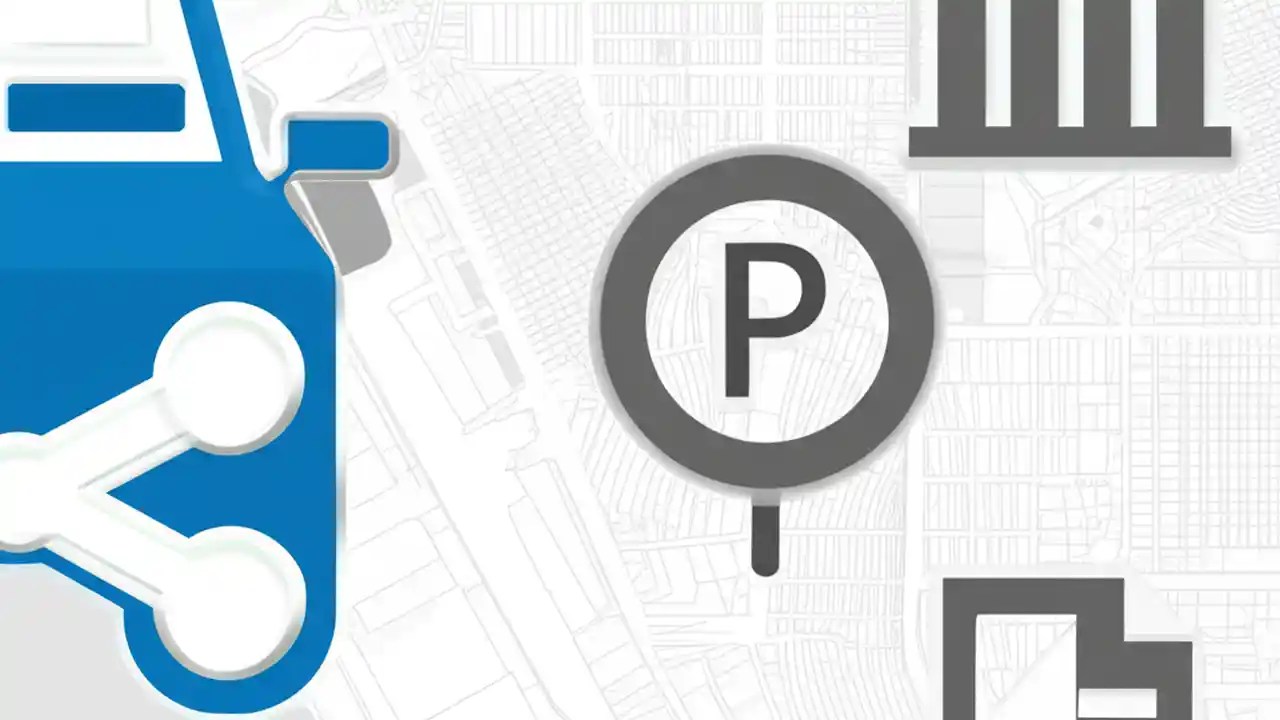 P