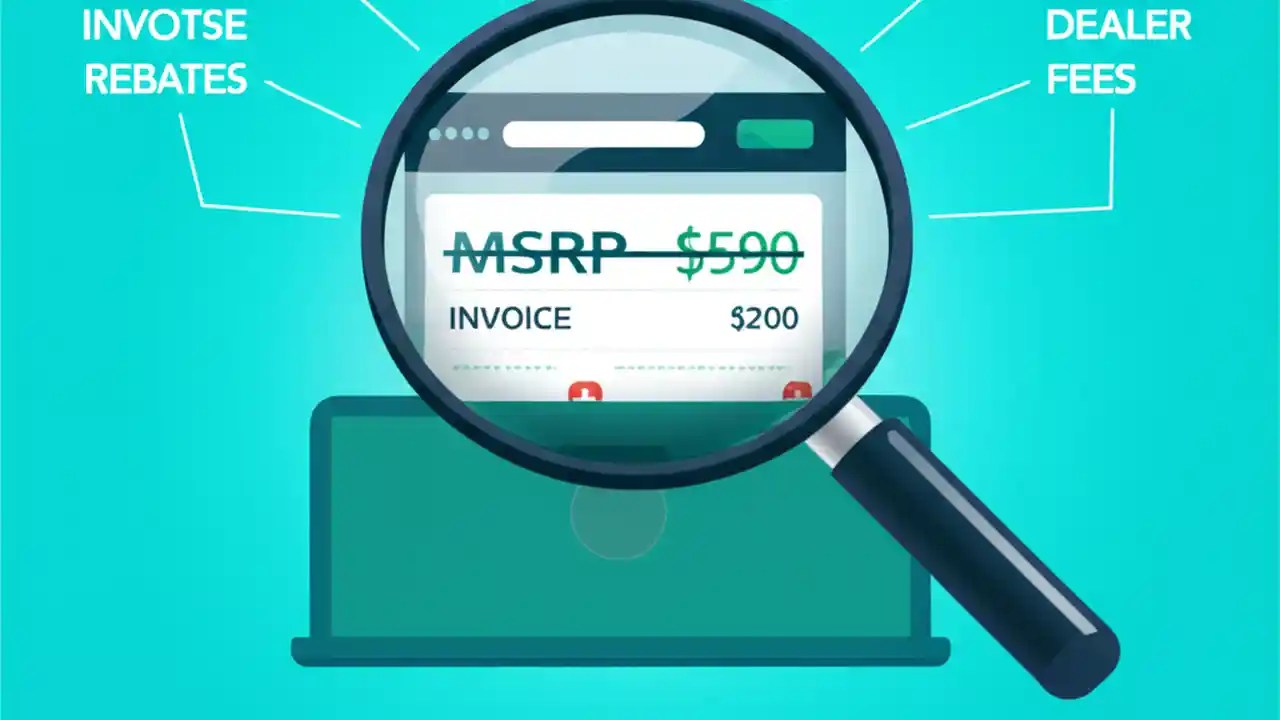 INVOTSE REBATES

DEALER FEES

MSRP $590

INVOICE $200