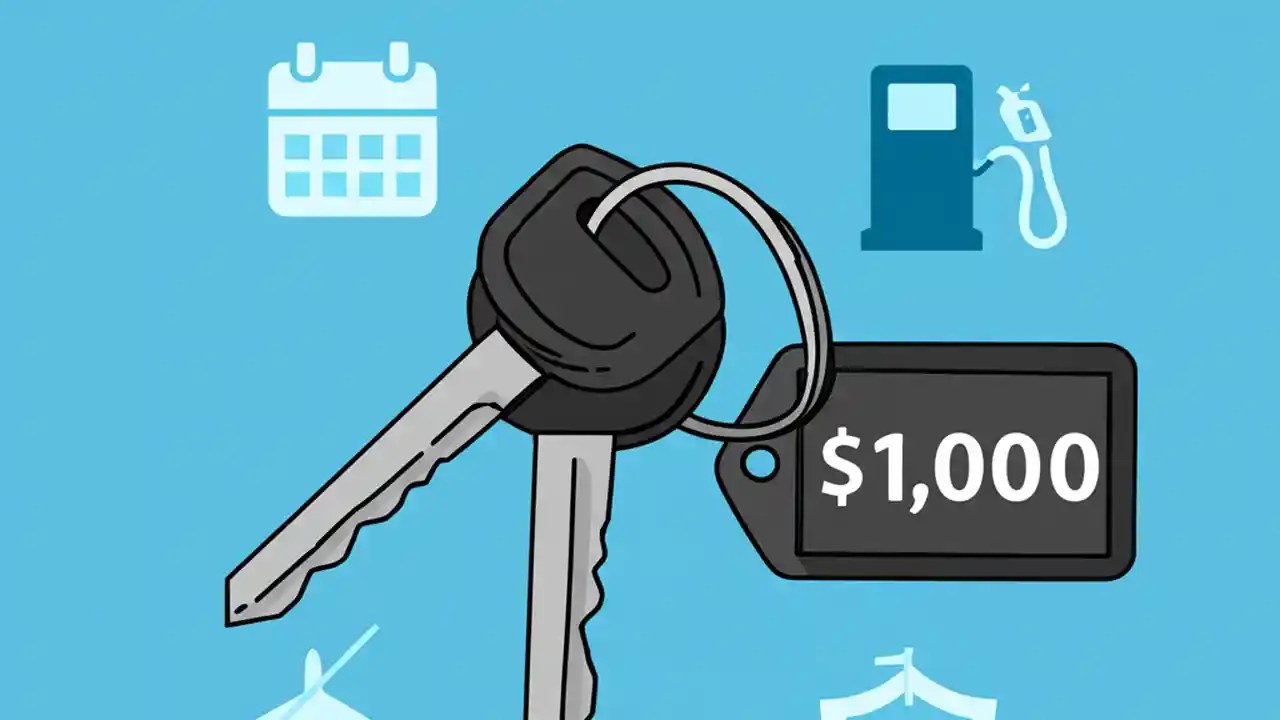 $1,000