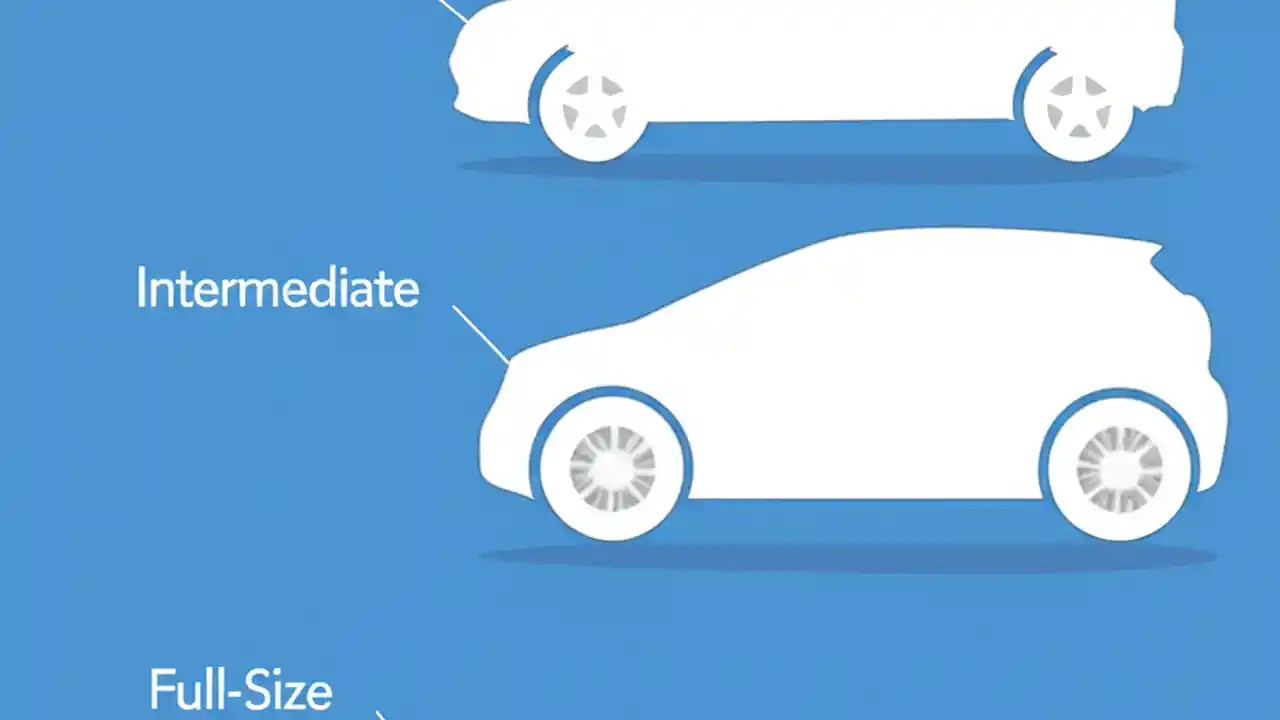 Intermediate

Full-Size