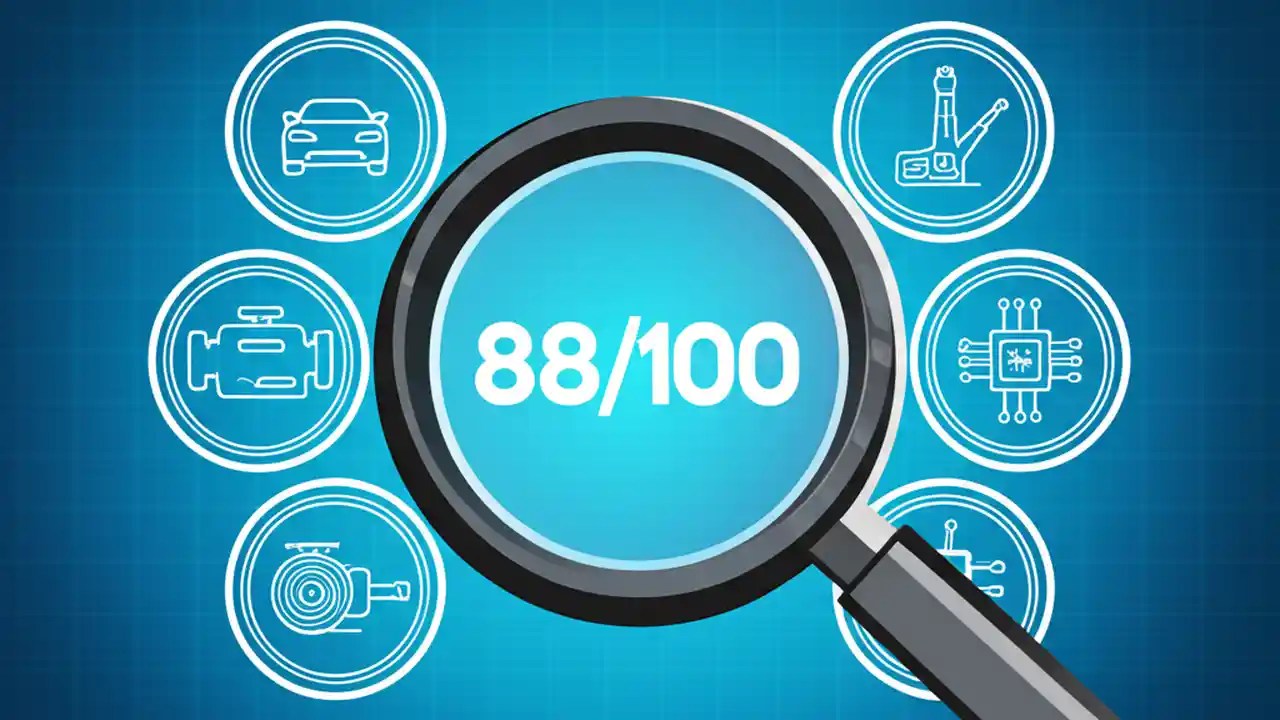 88/100