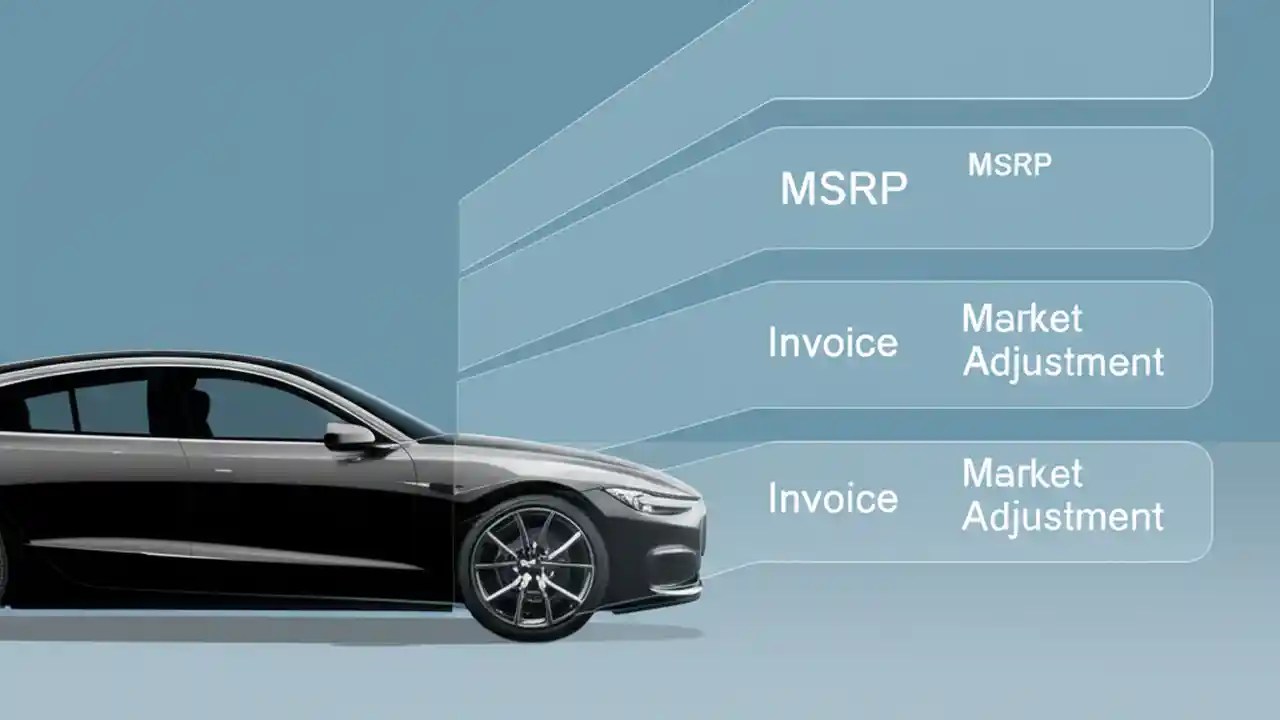 MSRP MSRP

Invoice Market Adjustment

Invoice Market Adjustment