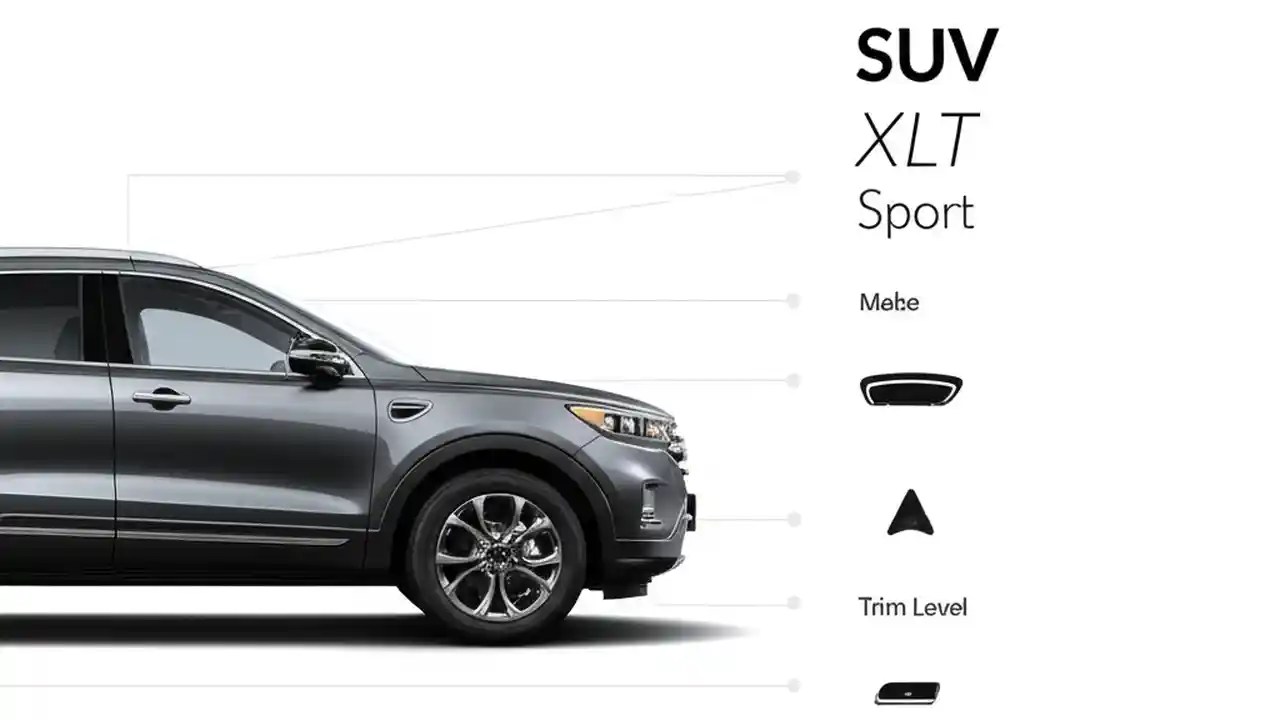 SUV

XLT

Sport

Mebe

Trim Level