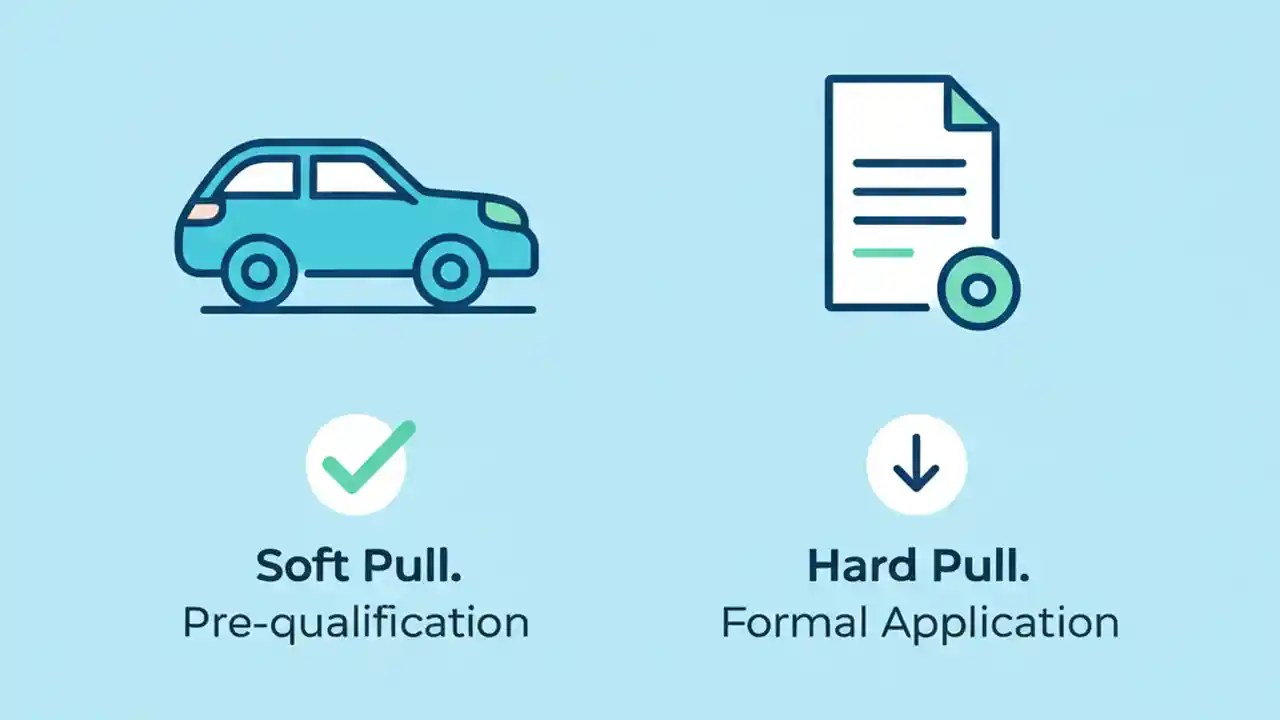 Soft Pull.
Pre-qualification

Hard Pull.
Formal Application