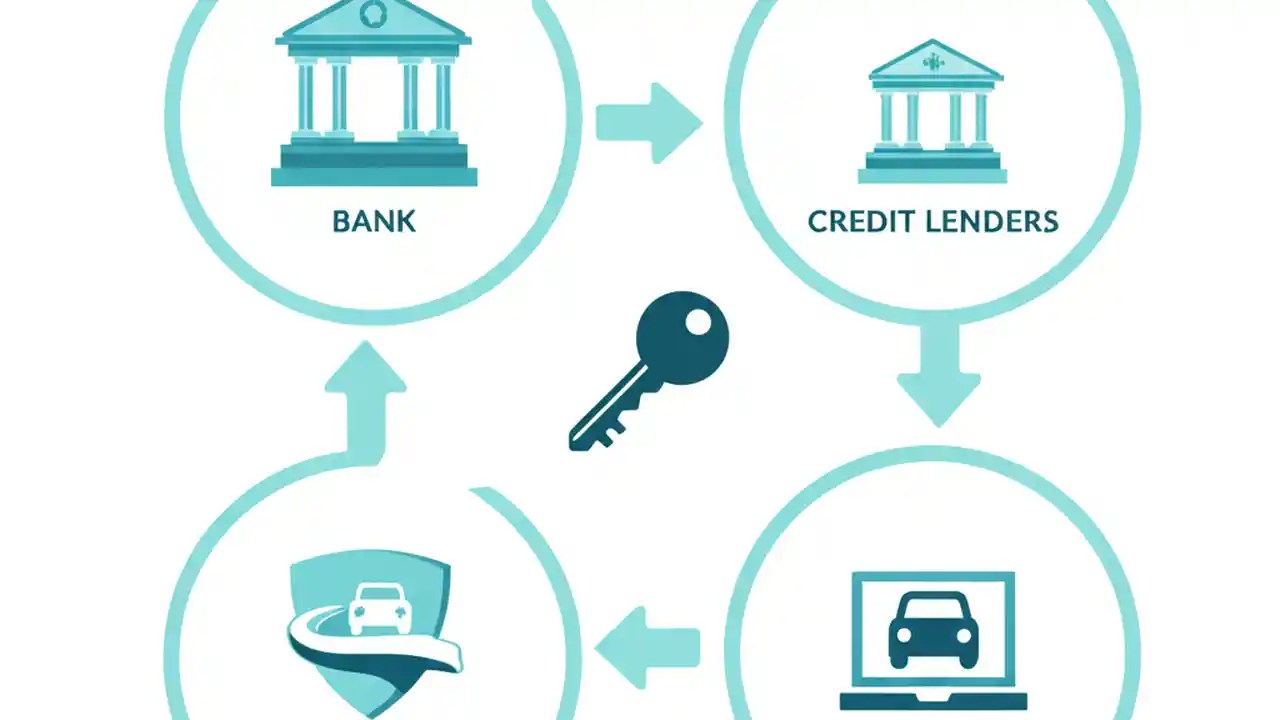 BANK

CREDIT LENDERS