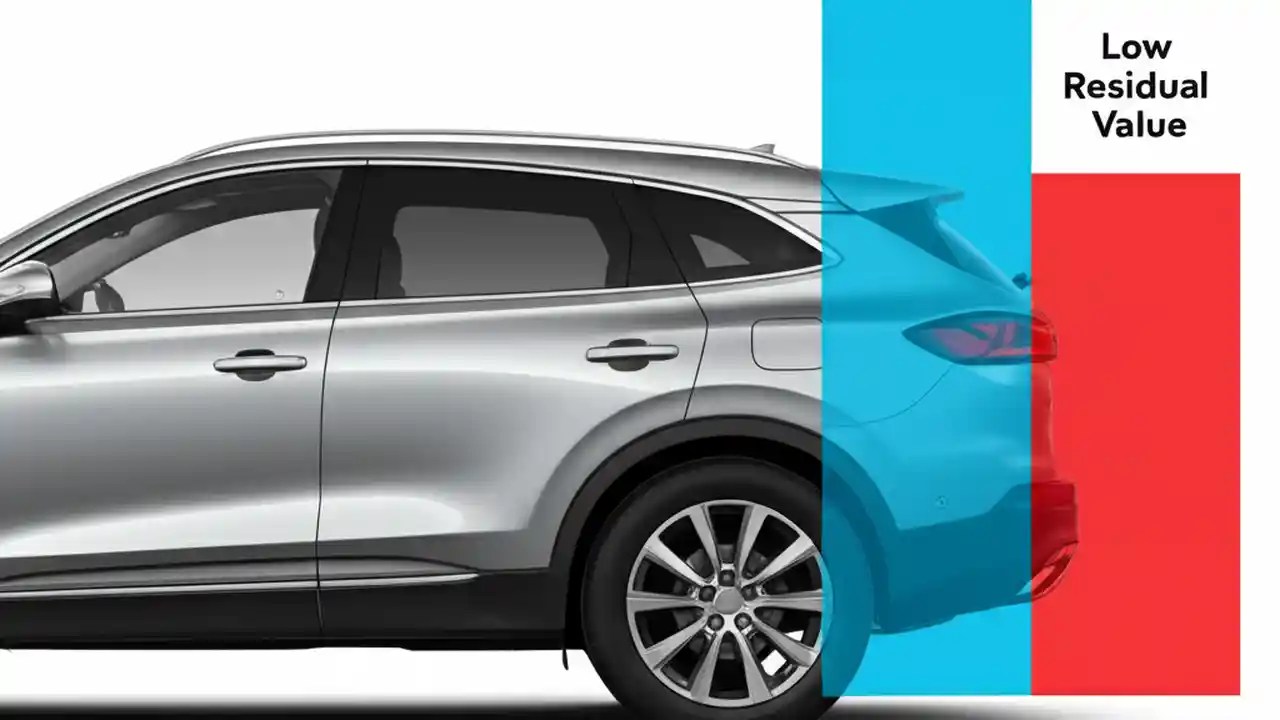 Low Residual Value