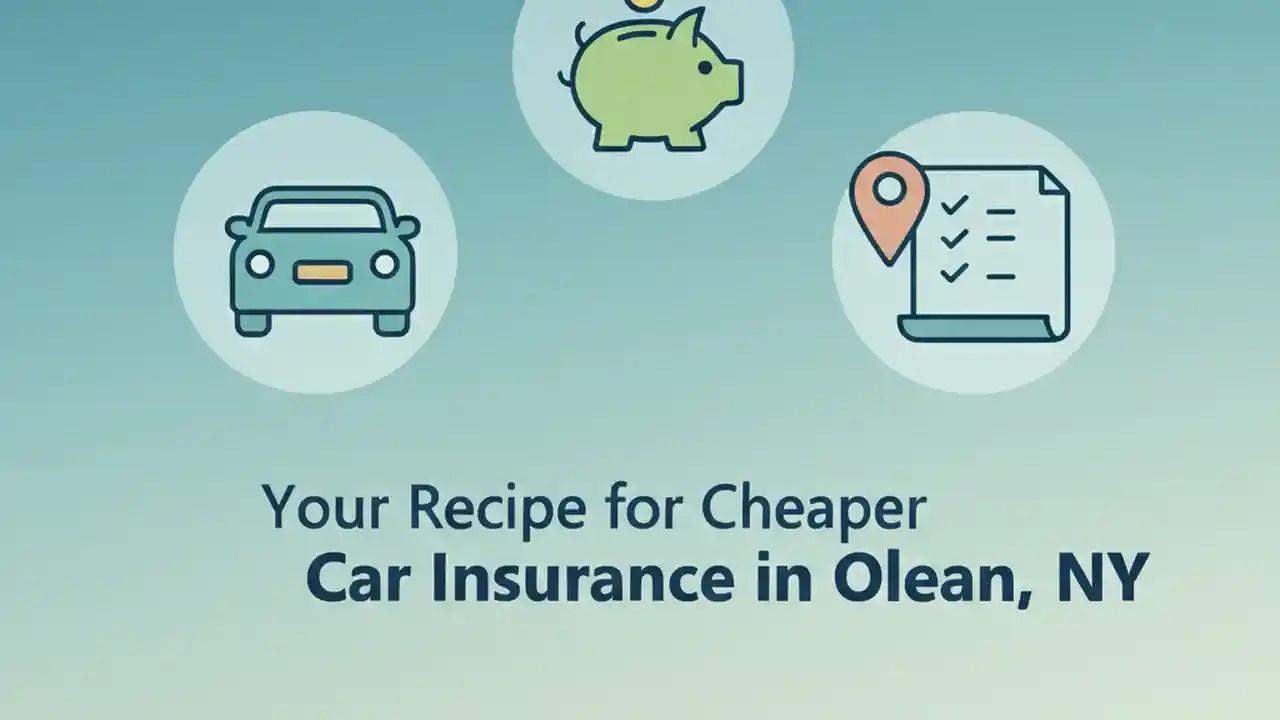 Your Recipe for Cheaper
Car Insurance in Olean, NY