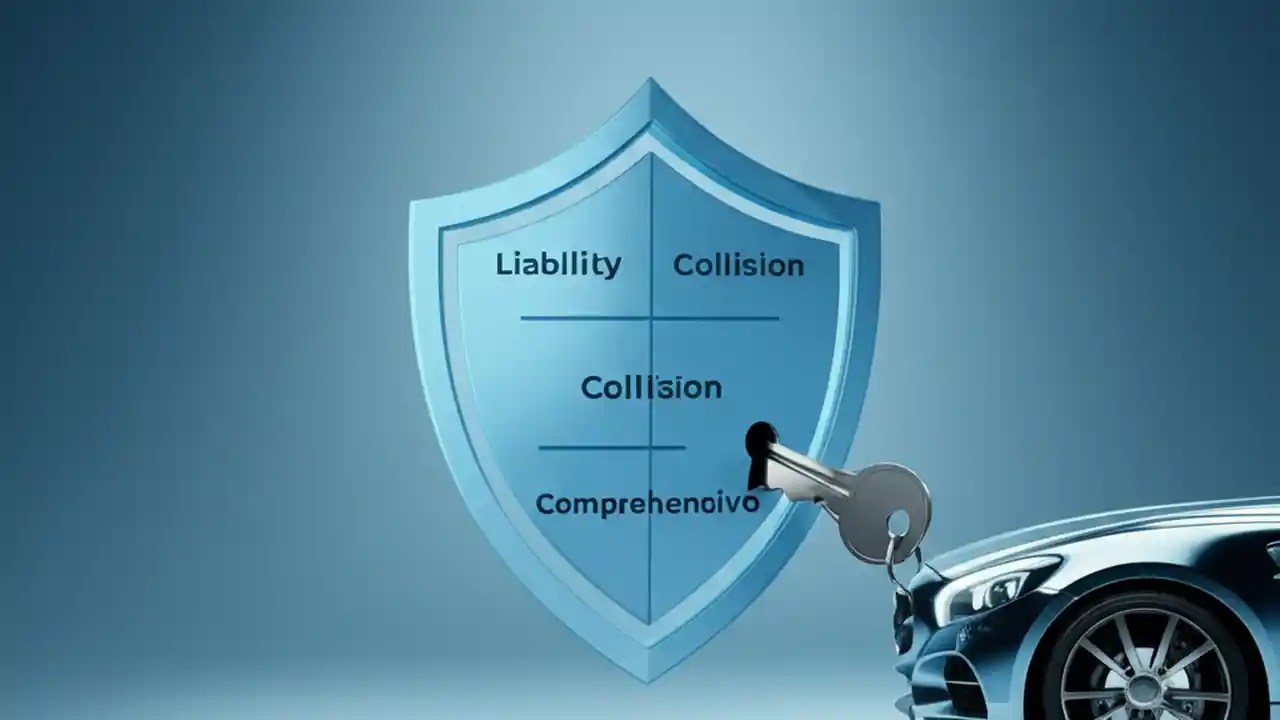 Liabllity Collision

Collision

Comprehenoivo