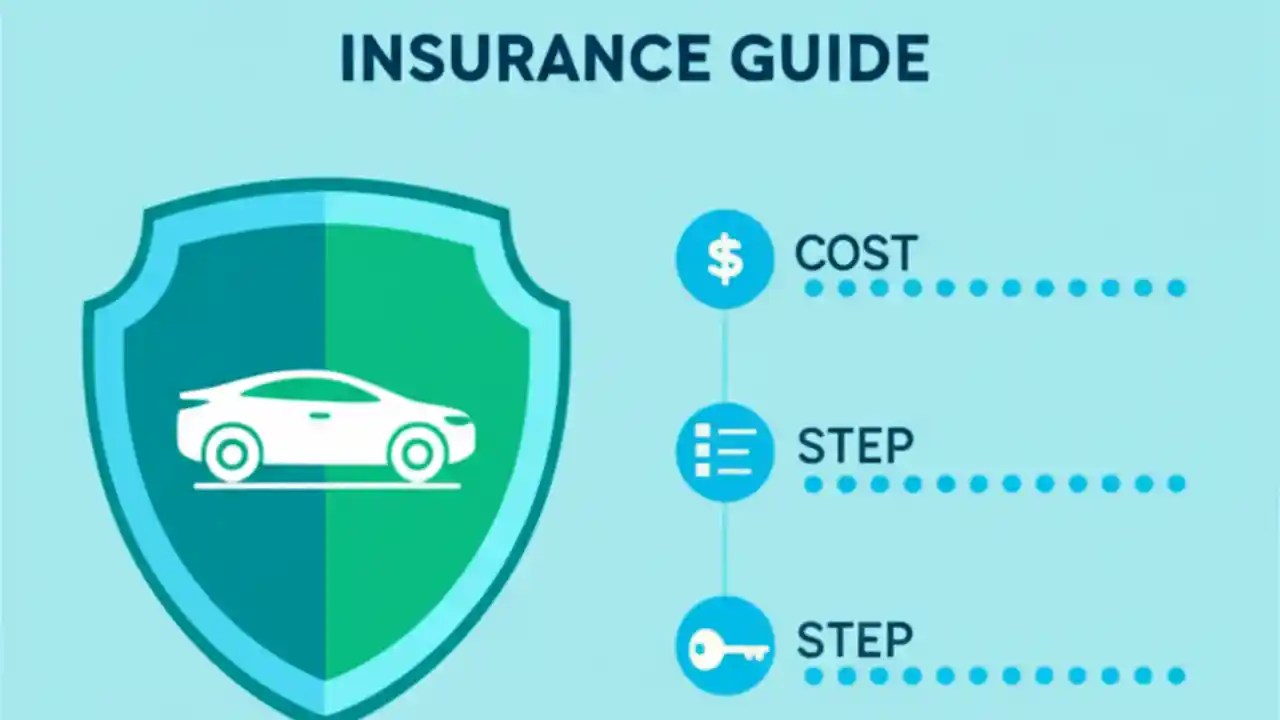 INSURANCE GUIDE

$ COST

STEP

STEP