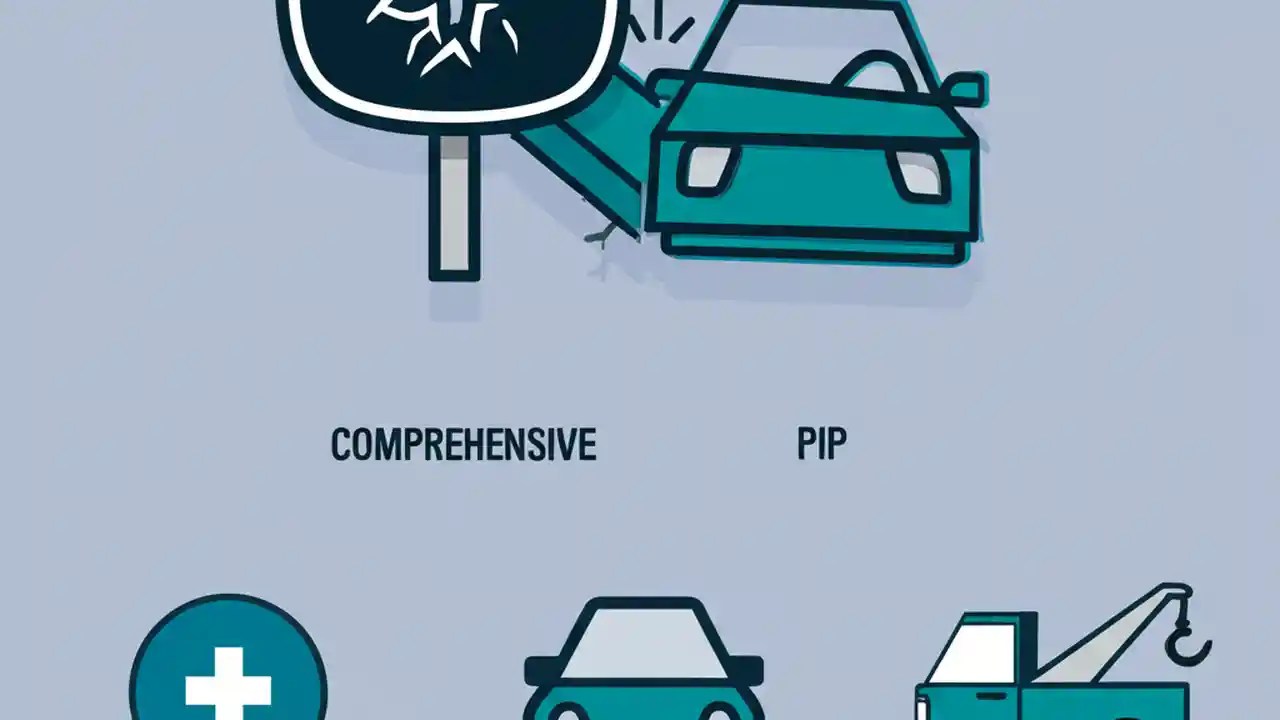 COMPREHENSIVE

PIP