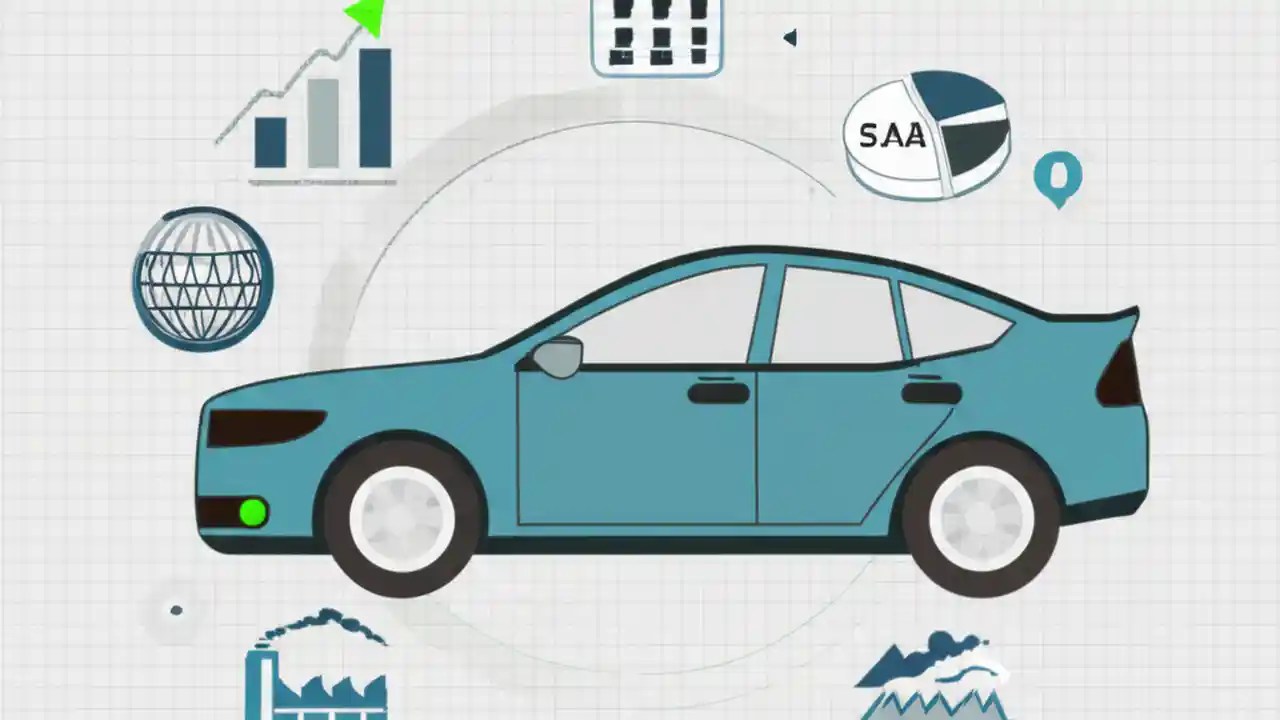 SAA