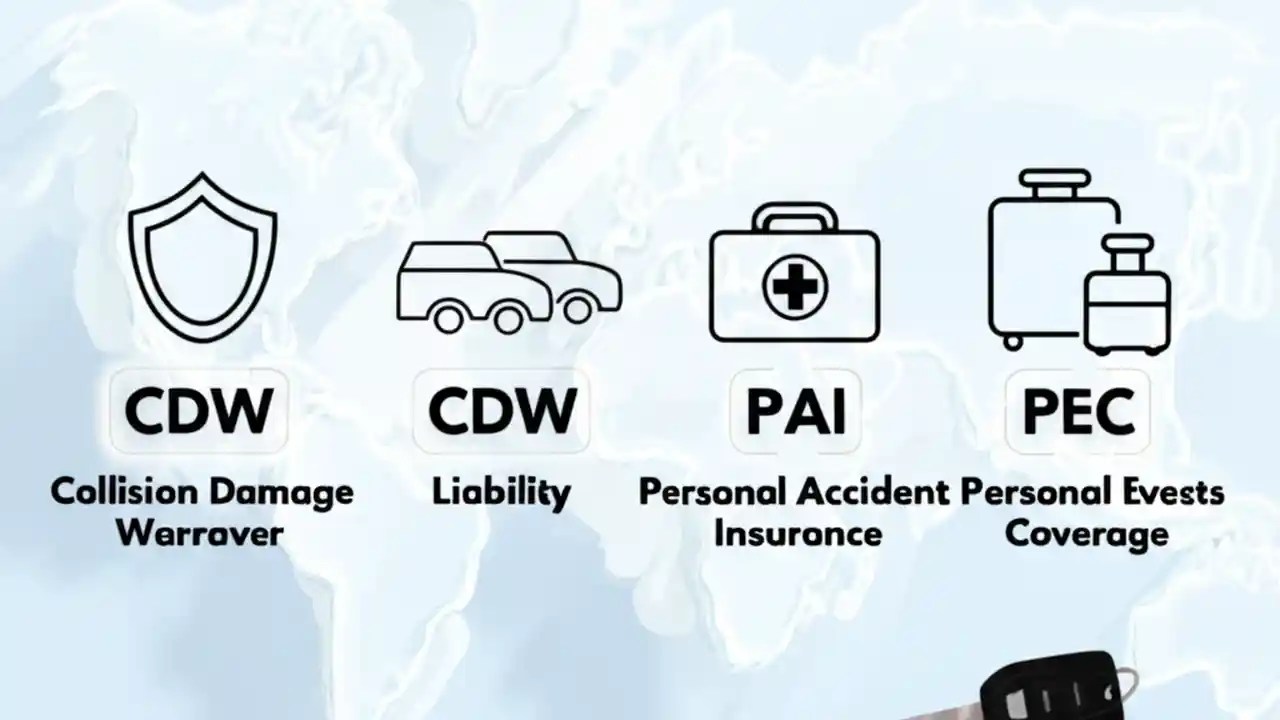 CDW
Collision Damage Warraver

CDW
Liability

PAI
Personal Accident Insuronce

PEC
Personal Evests Coverage