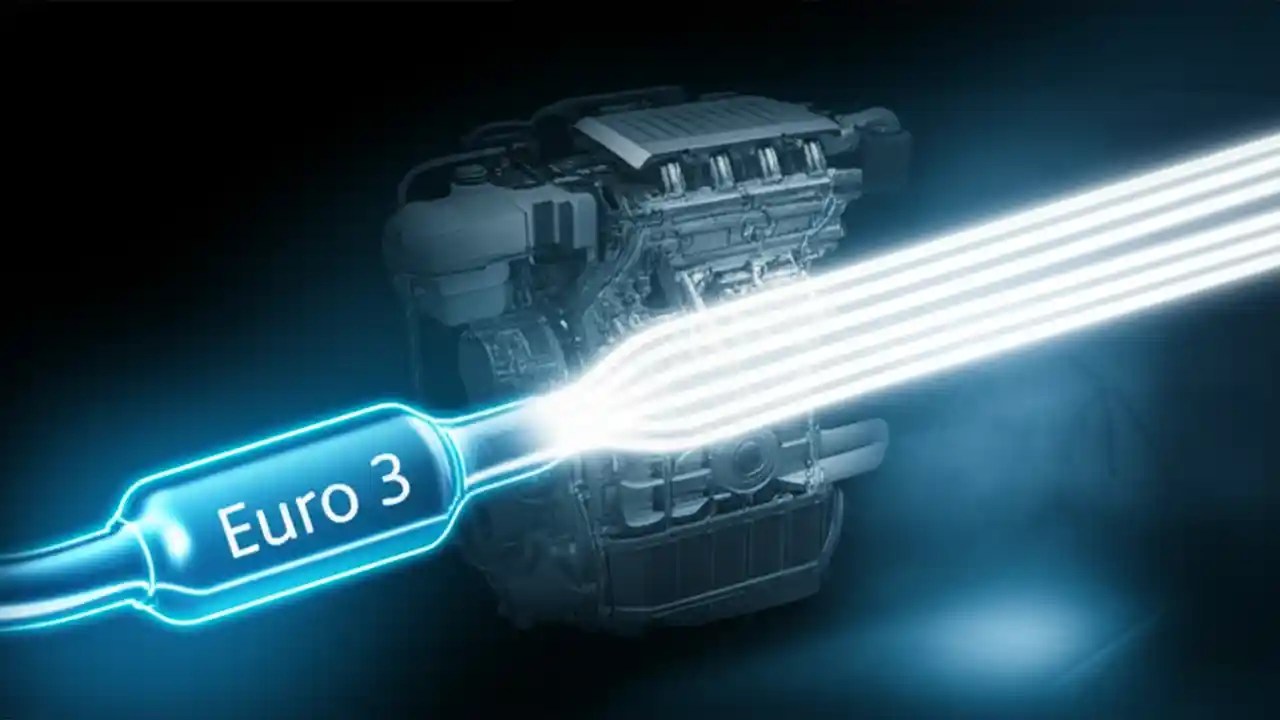 Euro 3