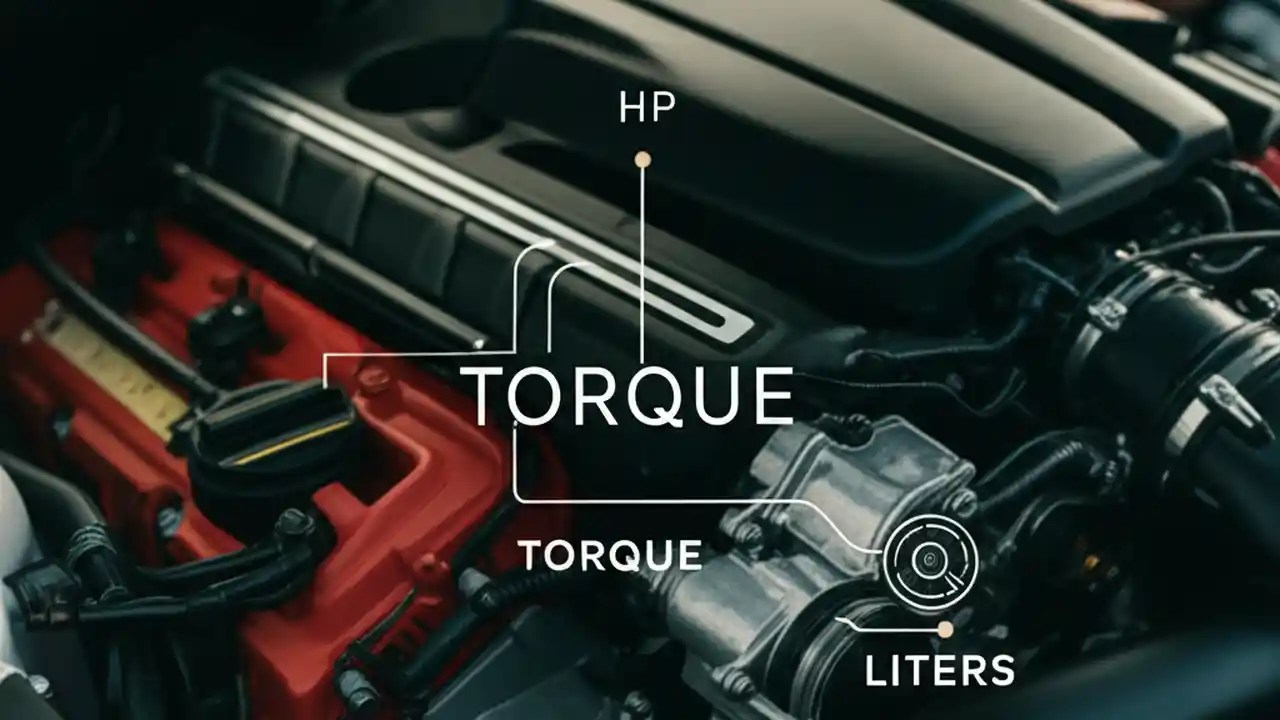 HP

TORQUE

TORQUE

LITERS