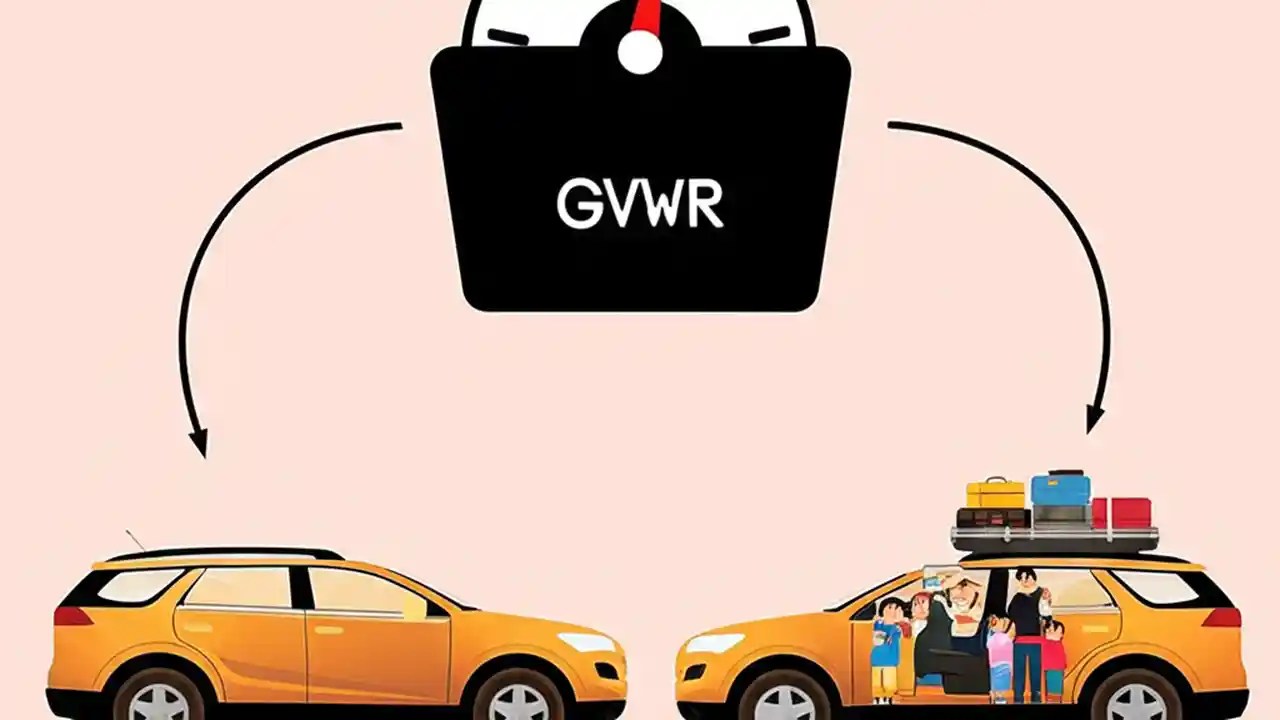 GVWR