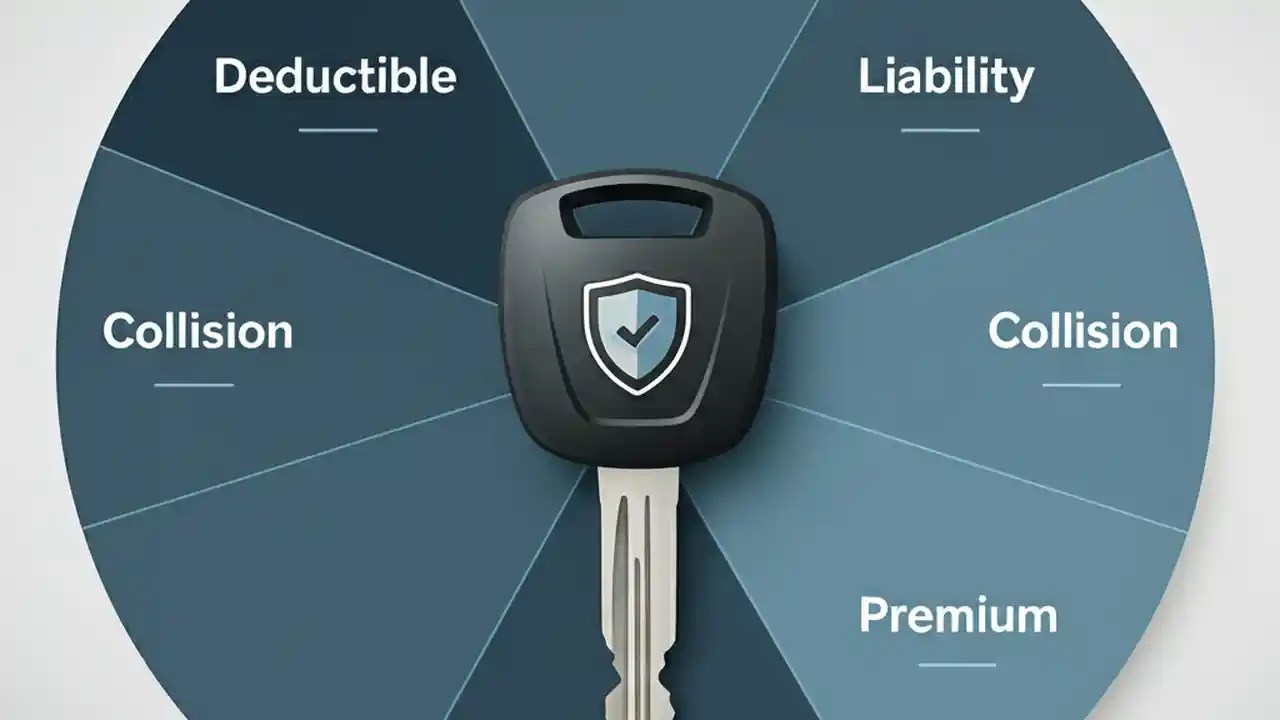 Deductible

Liability

Collision

Collision

Premium