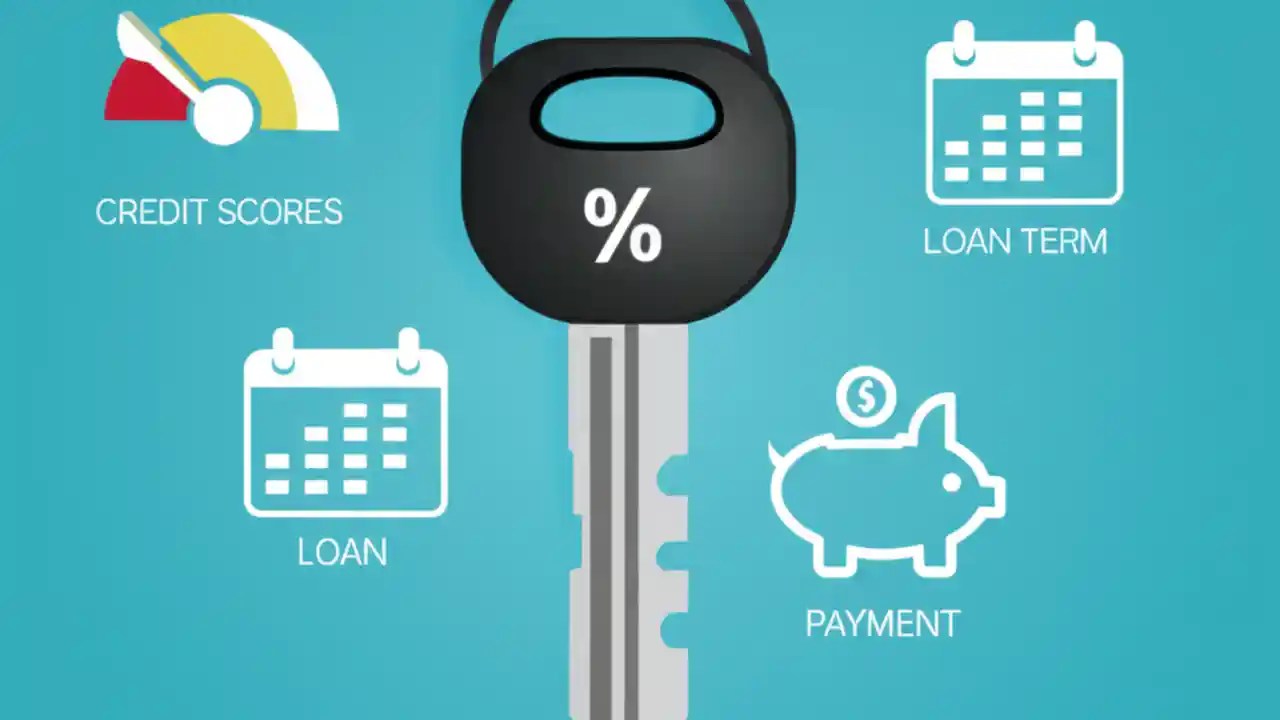 CREDIT SCORES

%

LOAN TERM

LOAN

$

PAYMENT