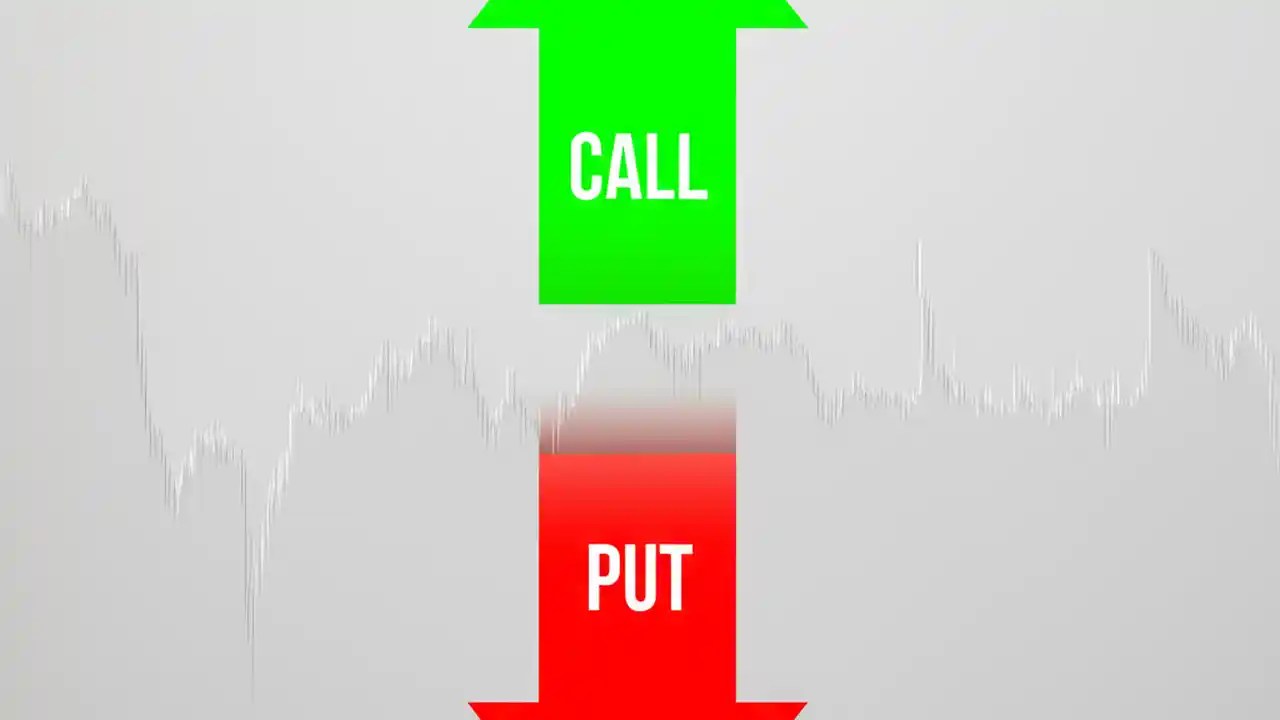 CALL

PUT