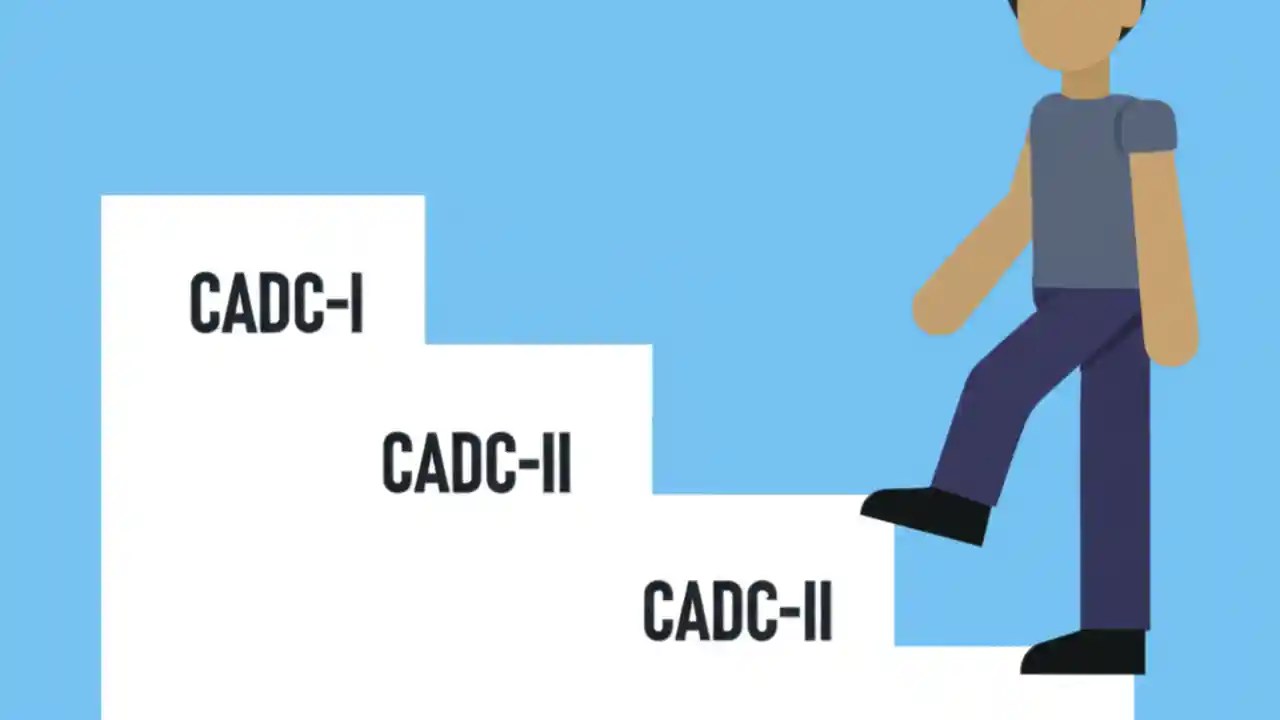 CADC-I

CADC-II

CADC-II