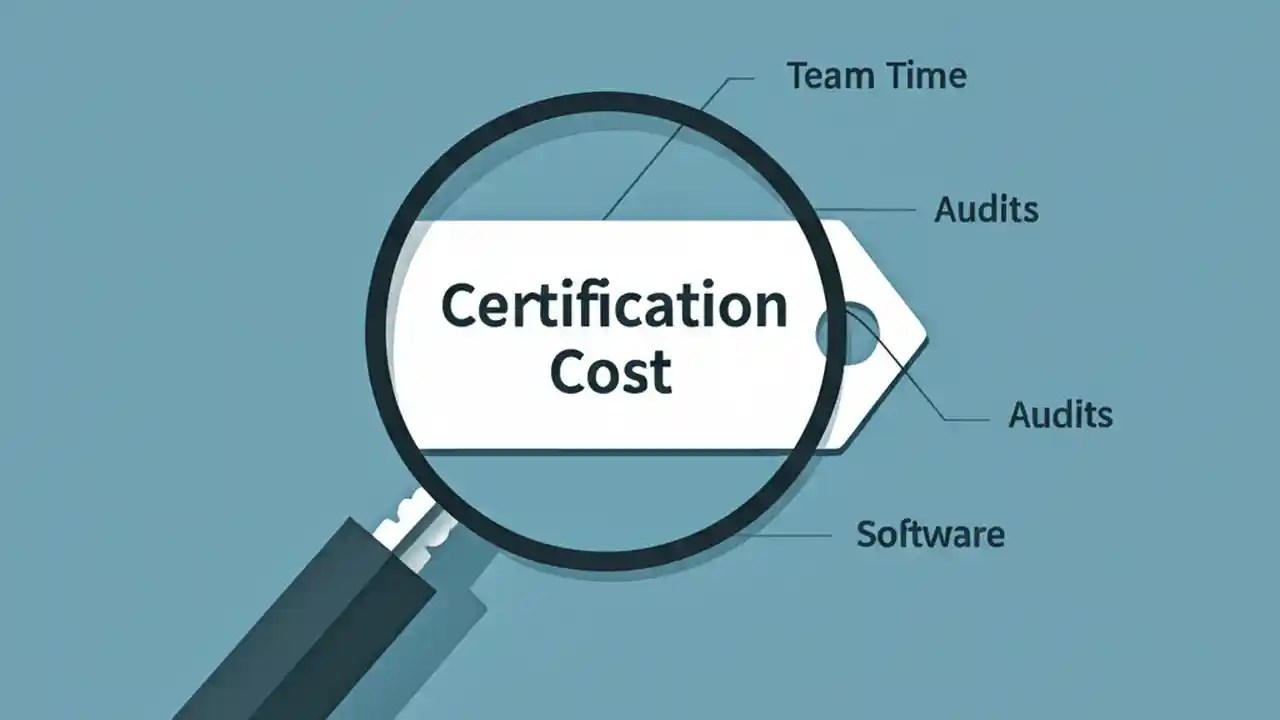 Team Time

Audits

Certification Cost

Audits

Software