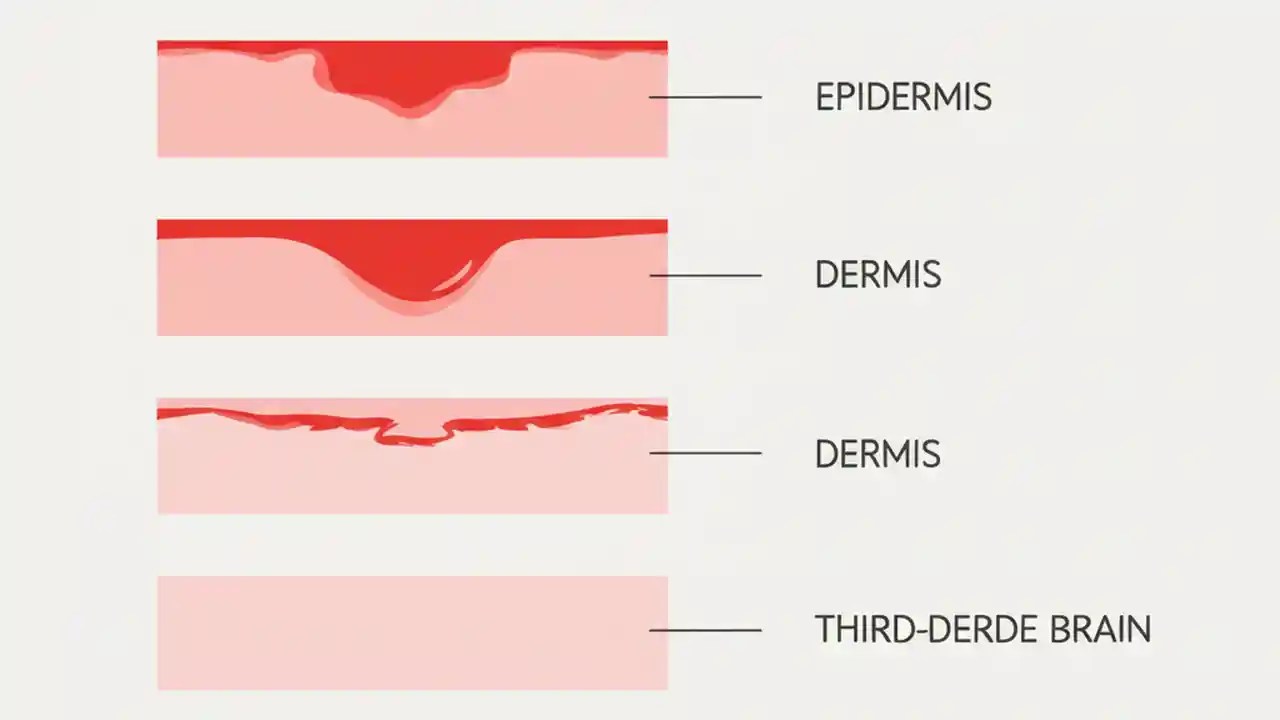 EPIDERMIS

DERMIS

DERMIS

THIRD-DERDE BRAIN