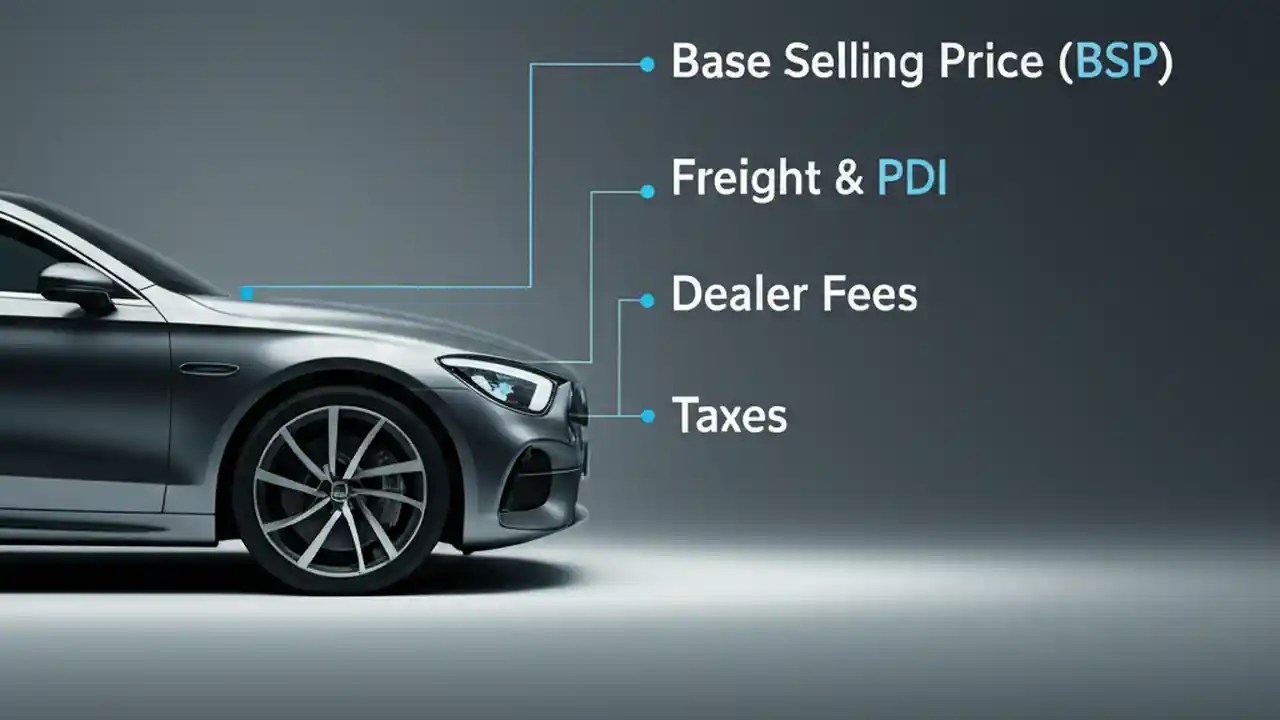 Base Selling Price (BSP)

Freight & PDI

Dealer Fees

Taxes