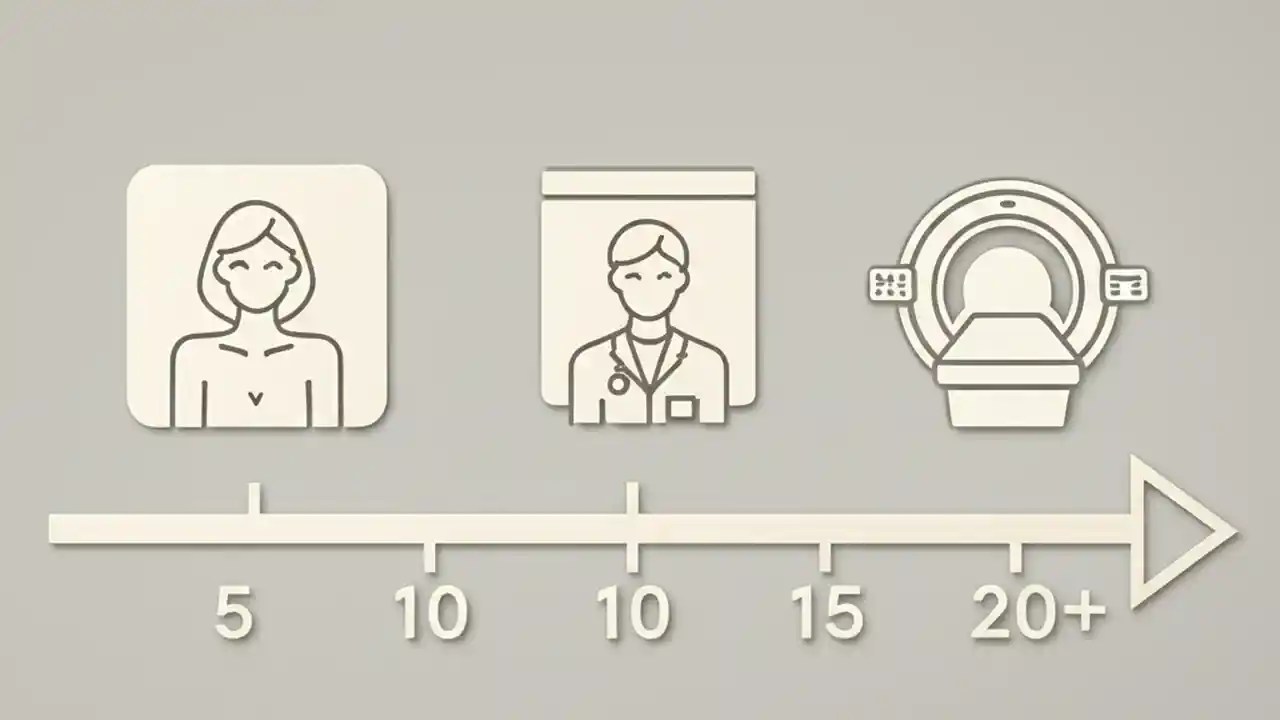 5 10 10 15 20+