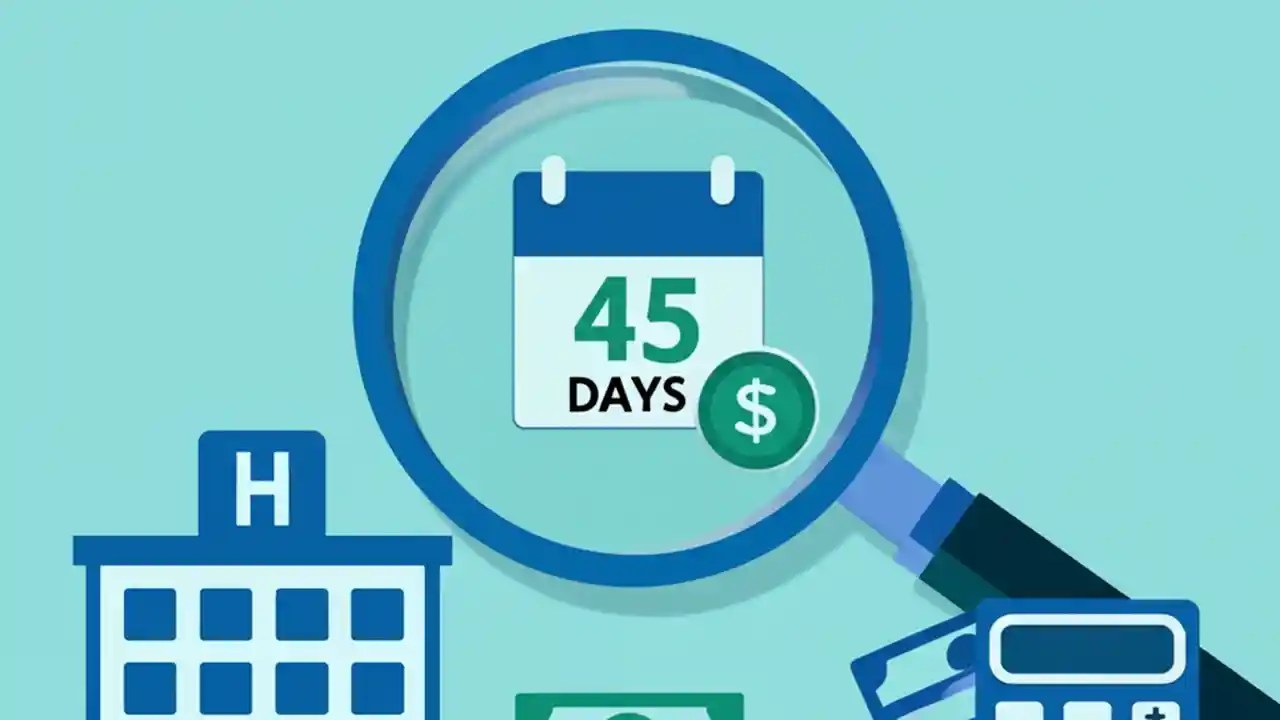 45
DAYS
$
H