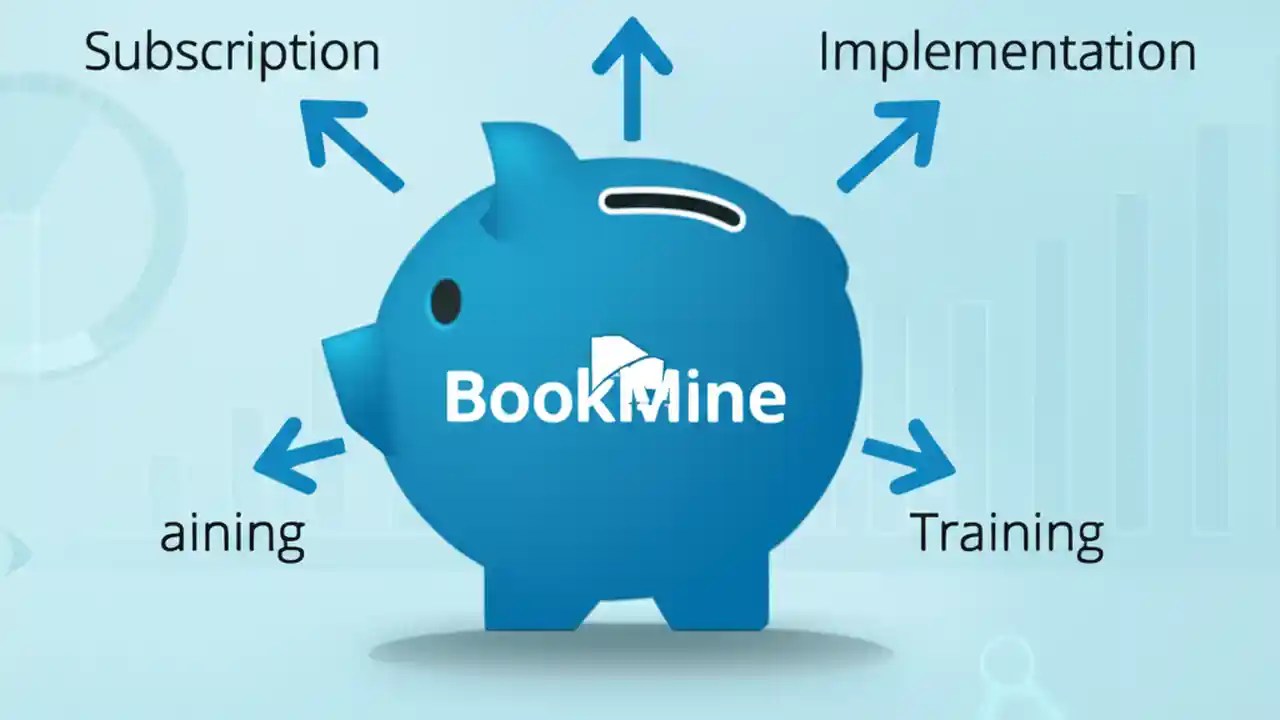 Subscription

Implementation

BookMine

aining

Training