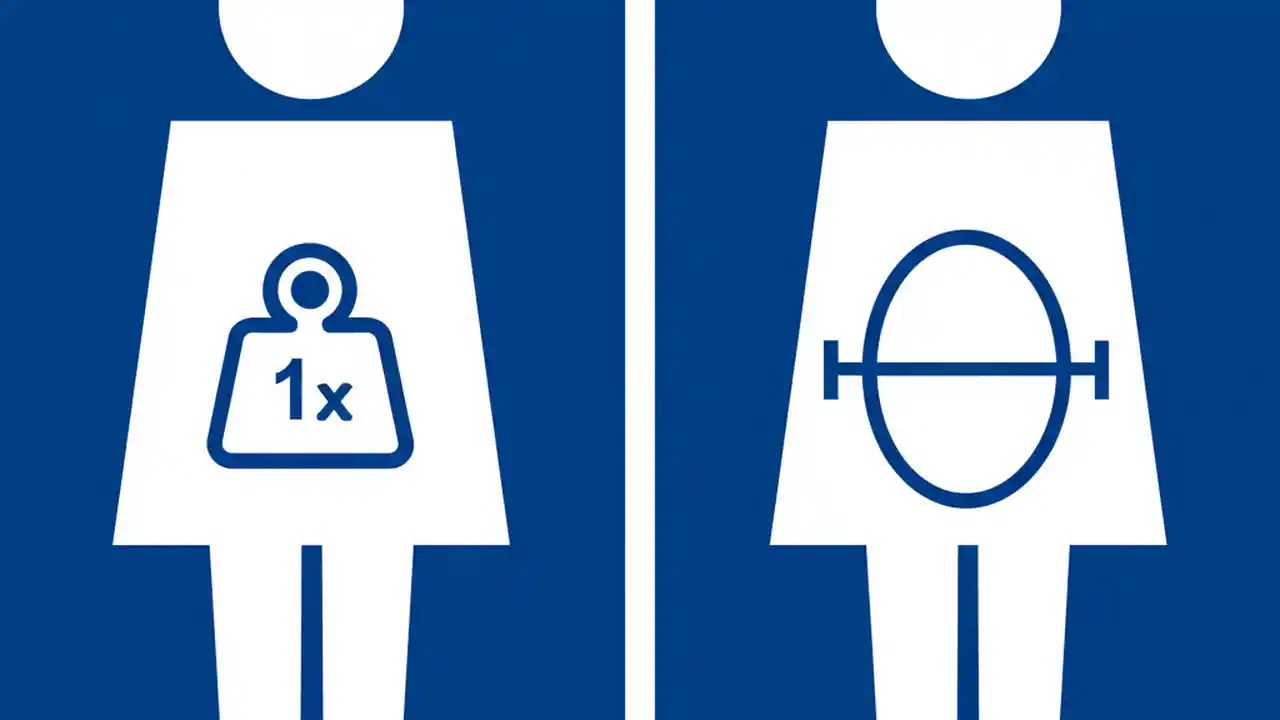 1x