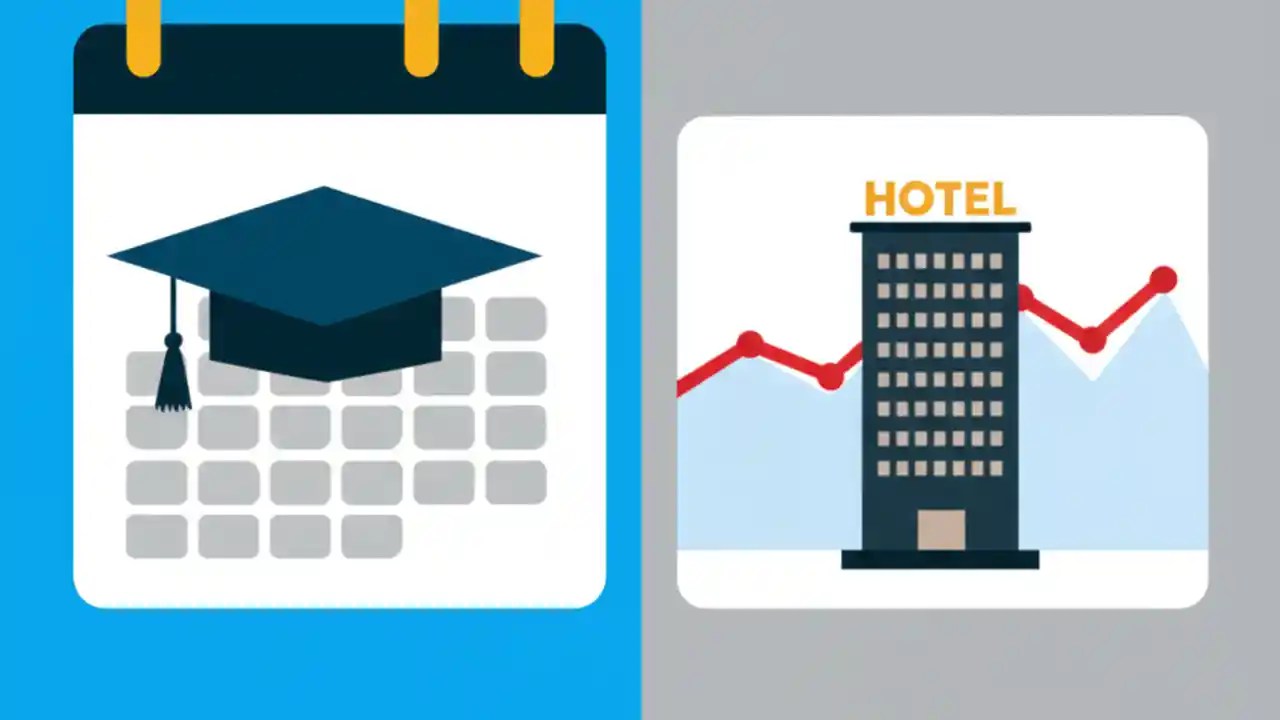 HOTEL