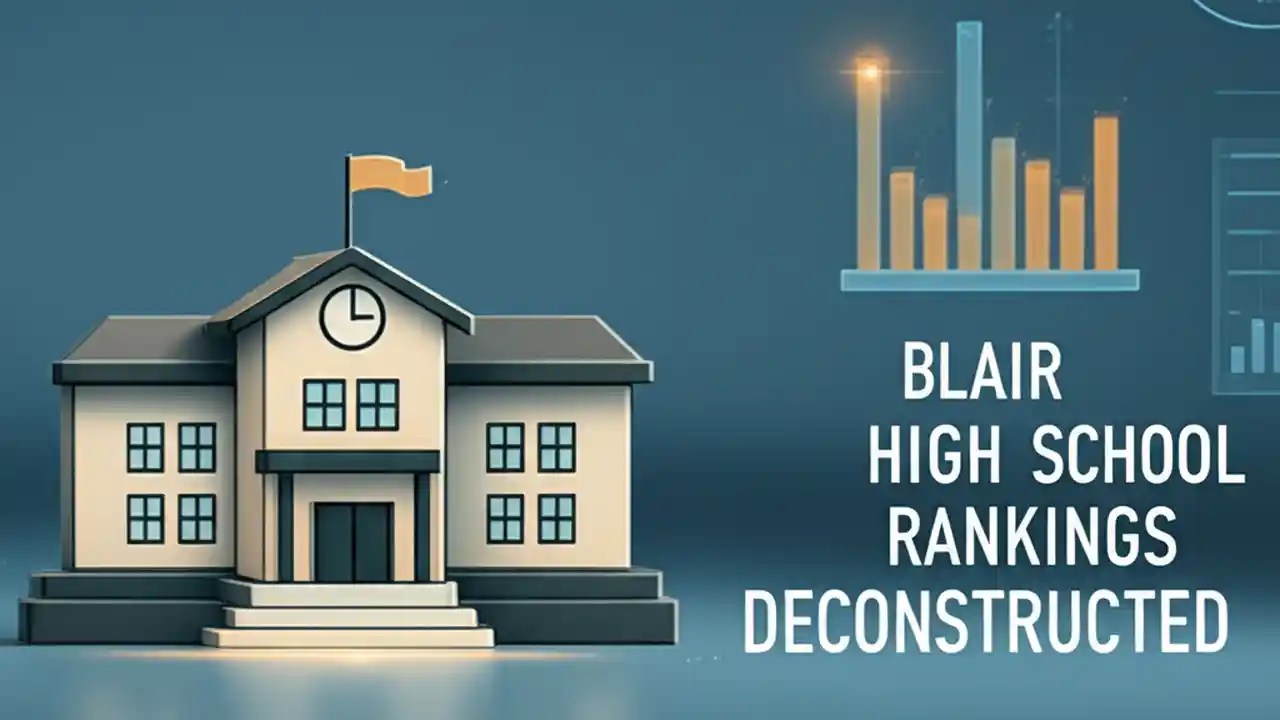 BLAIR
HIGH SCHOOL
RANKINGS
DECONSTRUCTED