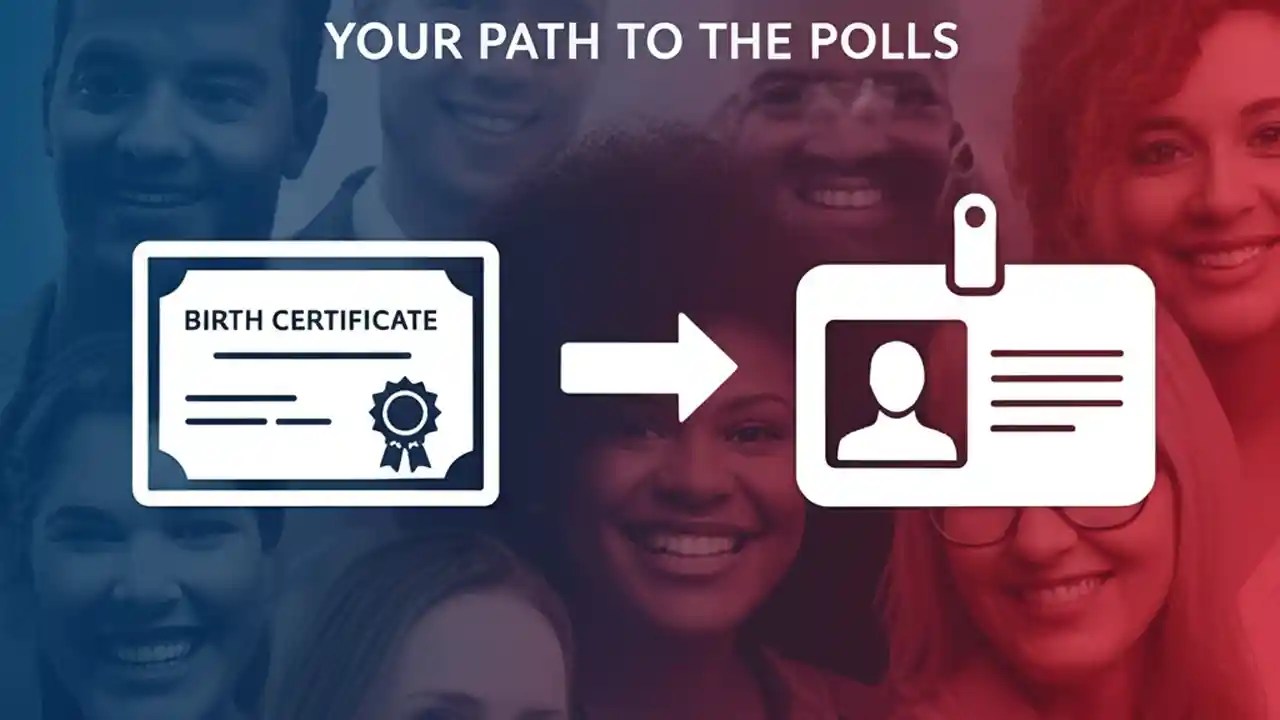 YOUR PATH TO THE POLLS

BIRTH CERTIFICATE