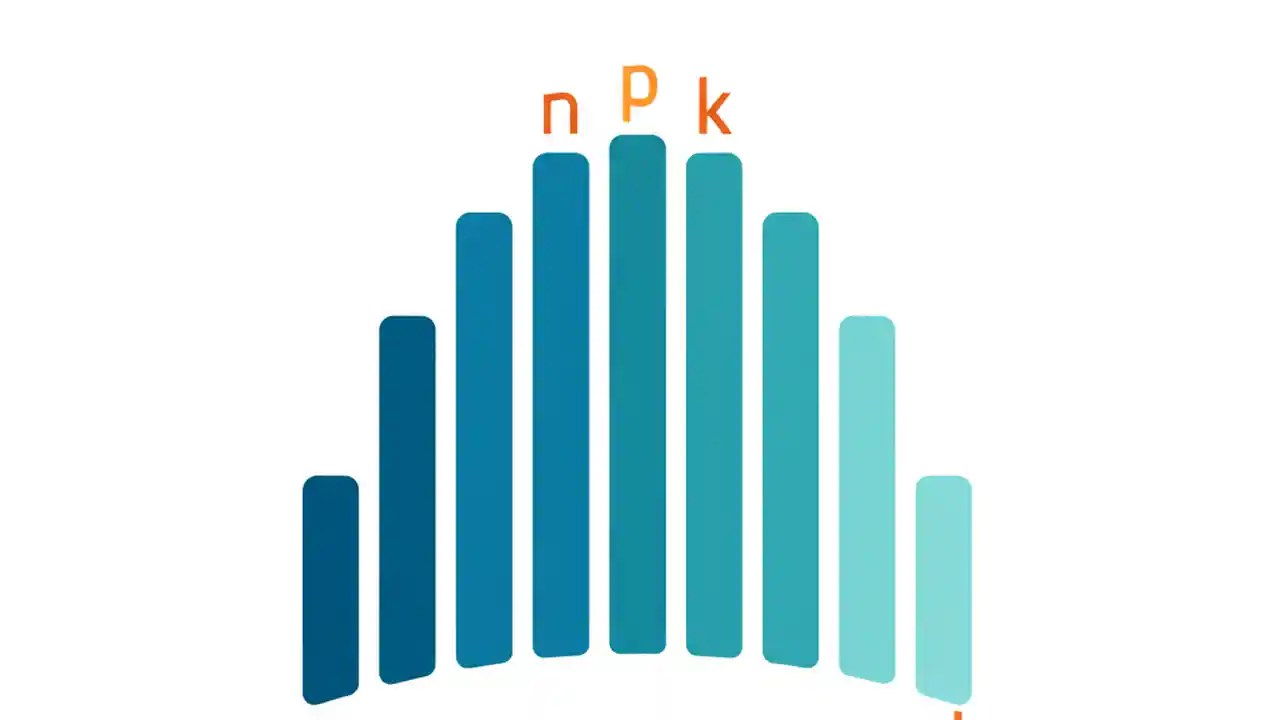 n p k