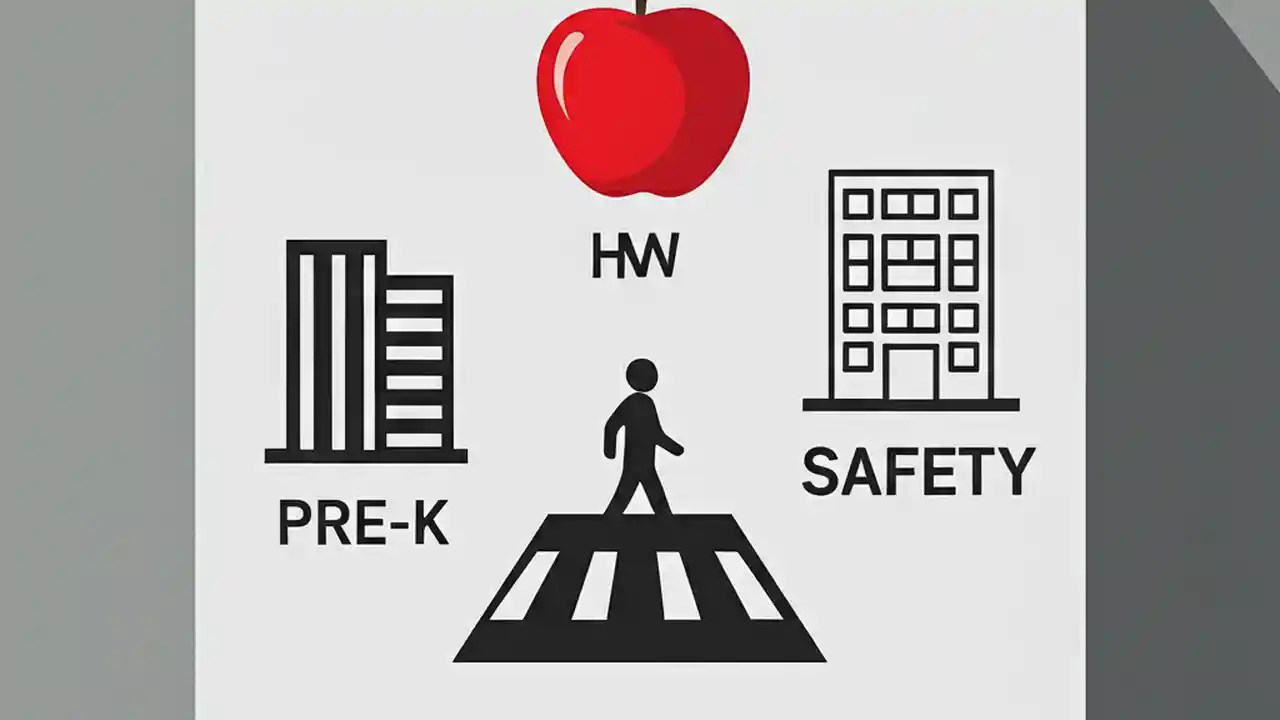 HW

PRE-K

SAFETY