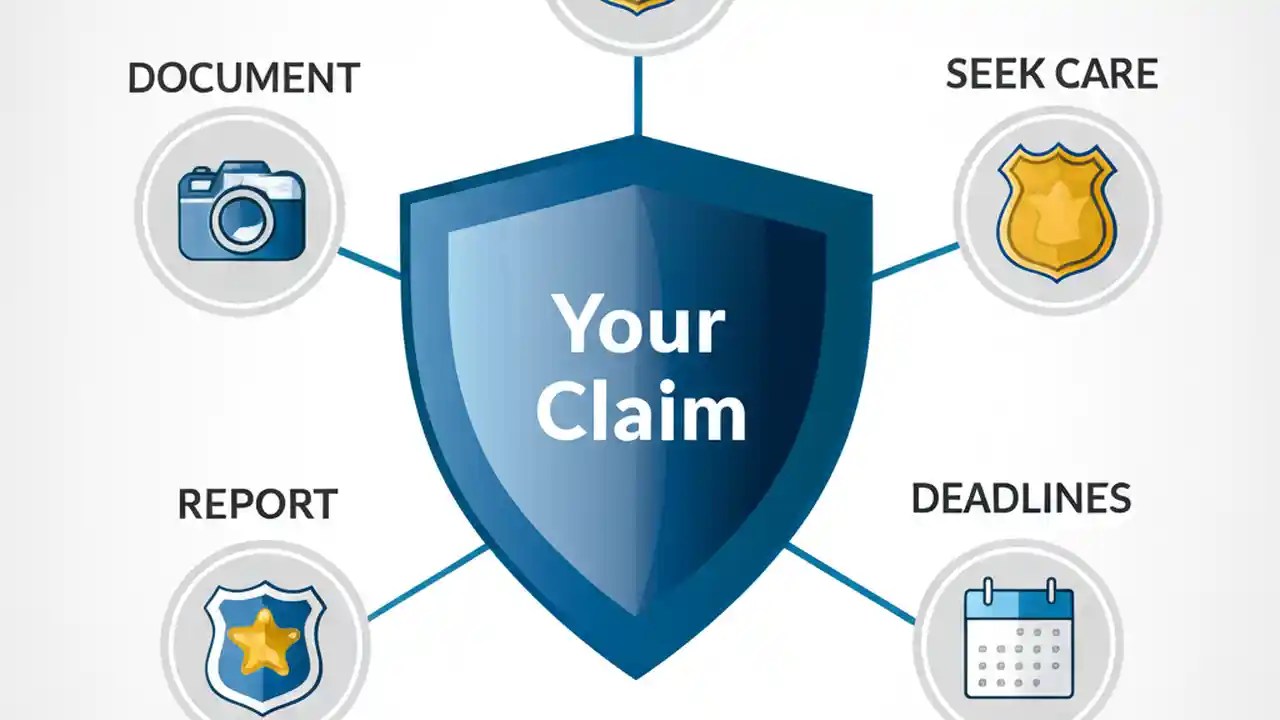 DOCUMENT

SEEK CARE

Your Claim

REPORT

DEADLINES