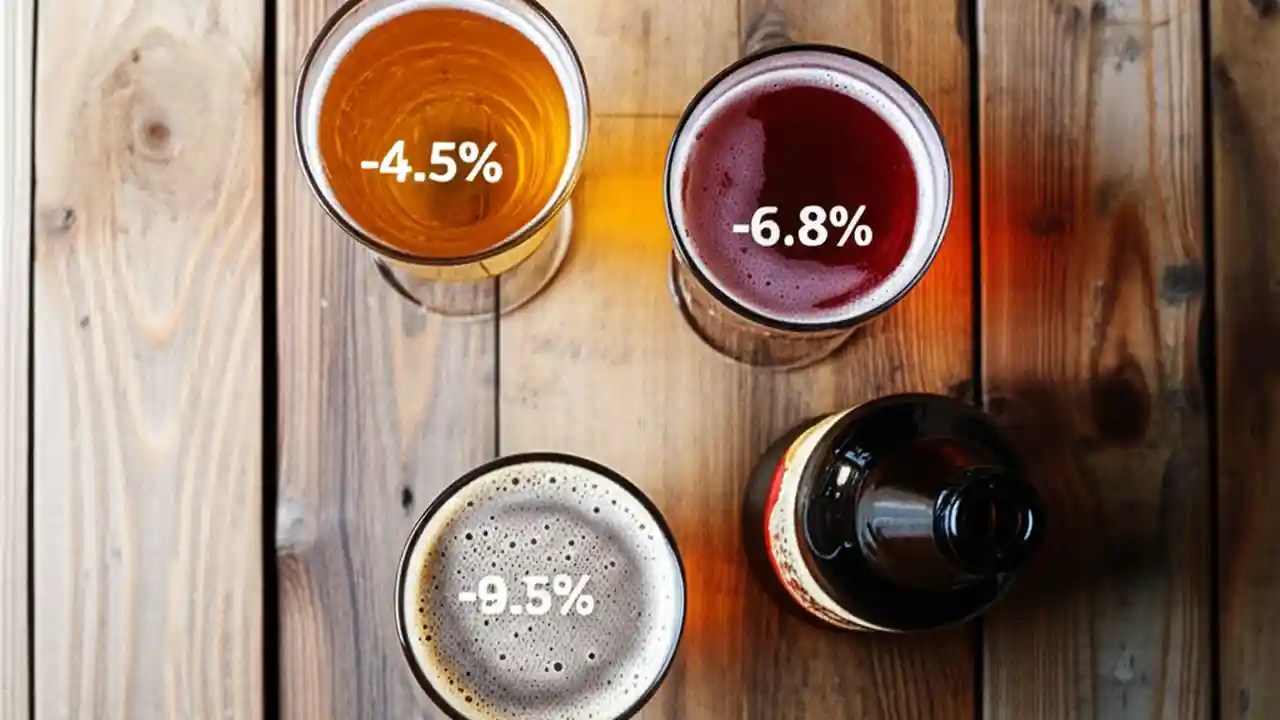 -4.5%

-6.8%

-9.5%