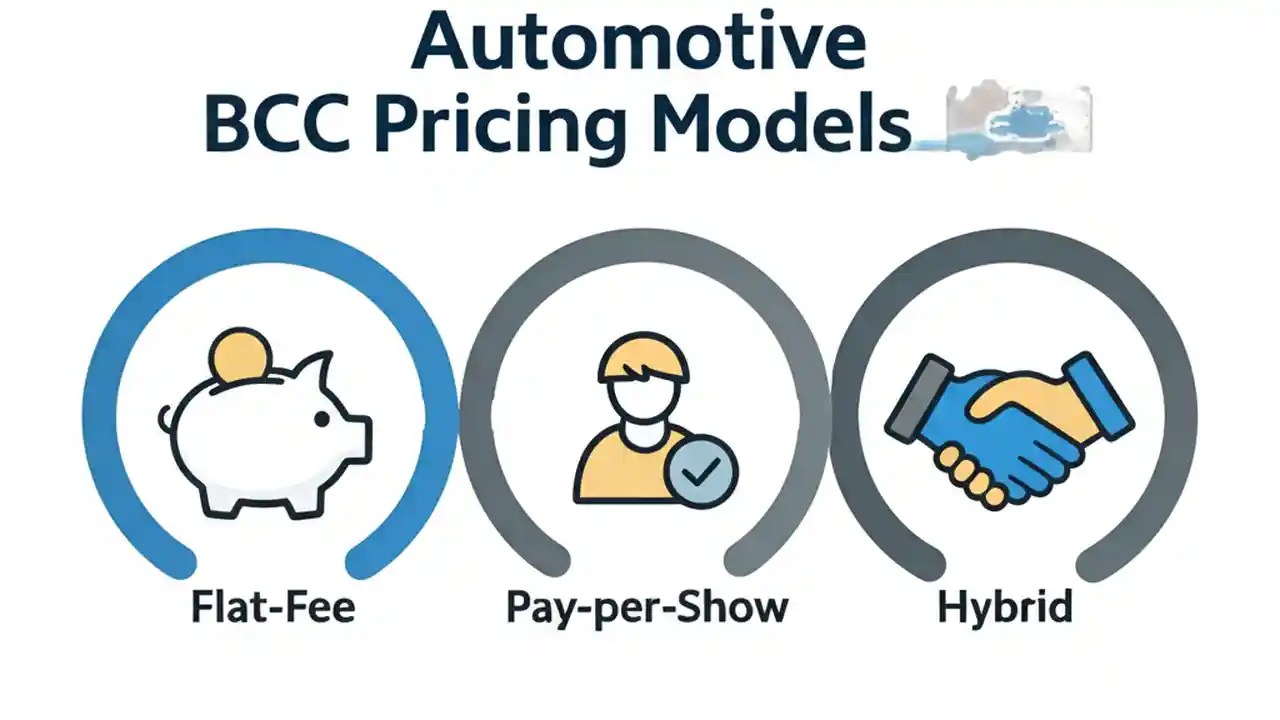 Automotive
BCC Pricing Models

Flat-Fee

Pay-per-Show

Hybrid