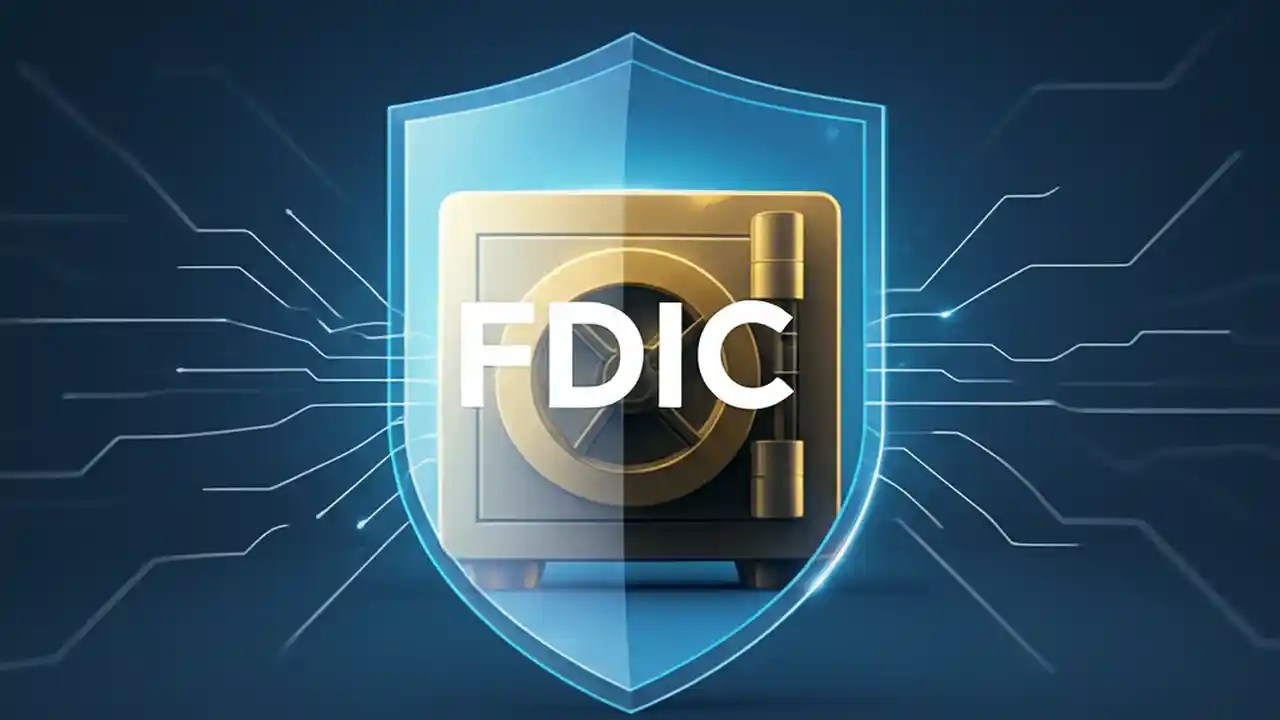 FDIC