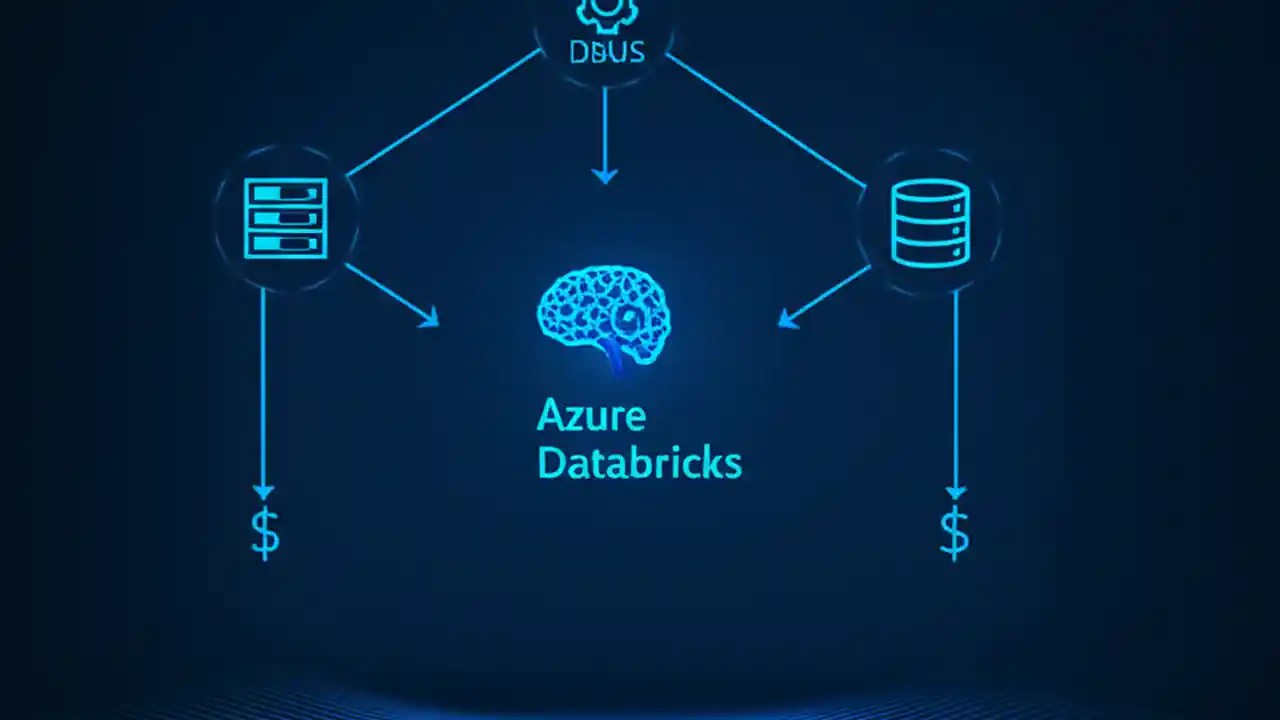 DBUS

Azure
Databricks

$

$