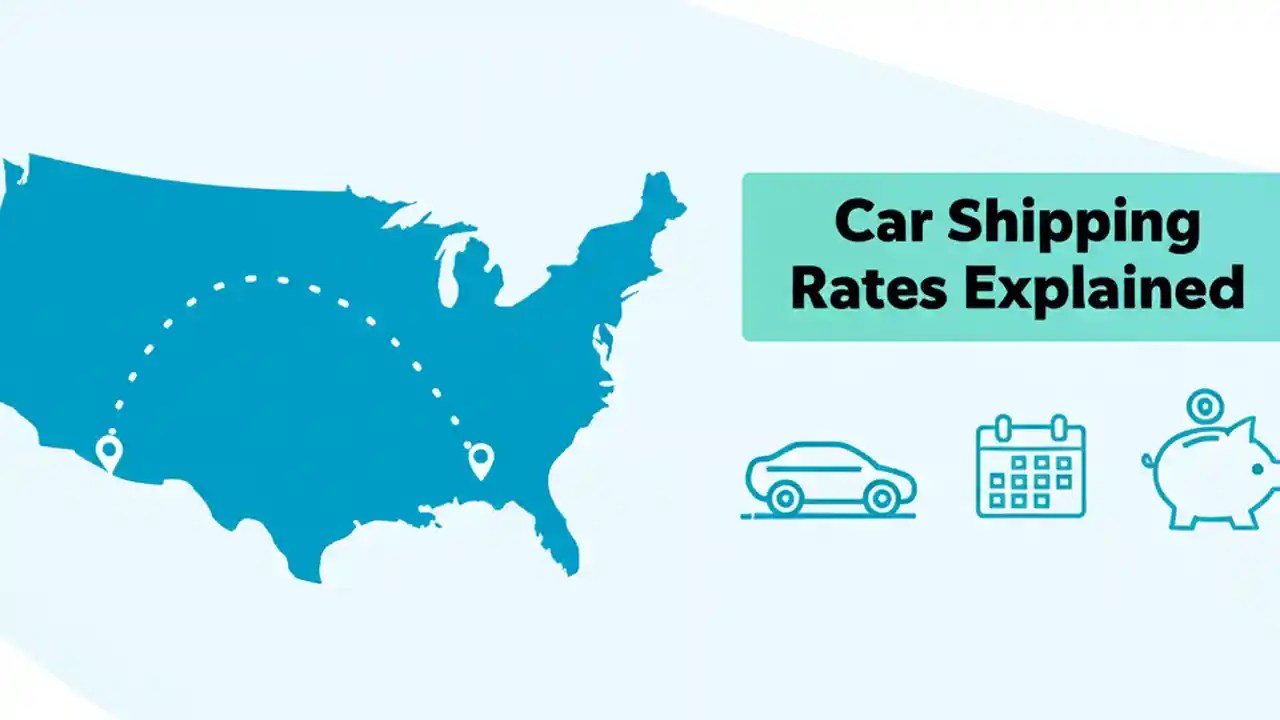 Car Shipping Rates Explained