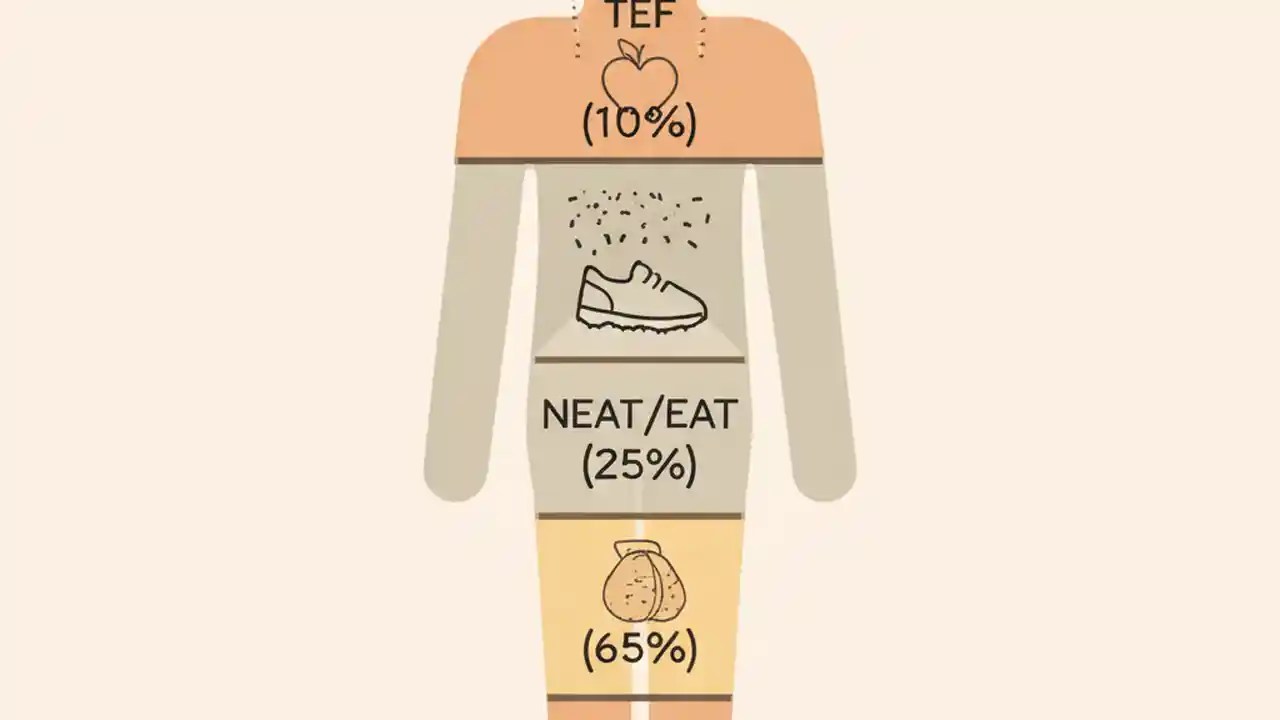 TEF
(10%)

NEAT/EAT
(25%)

(65%)