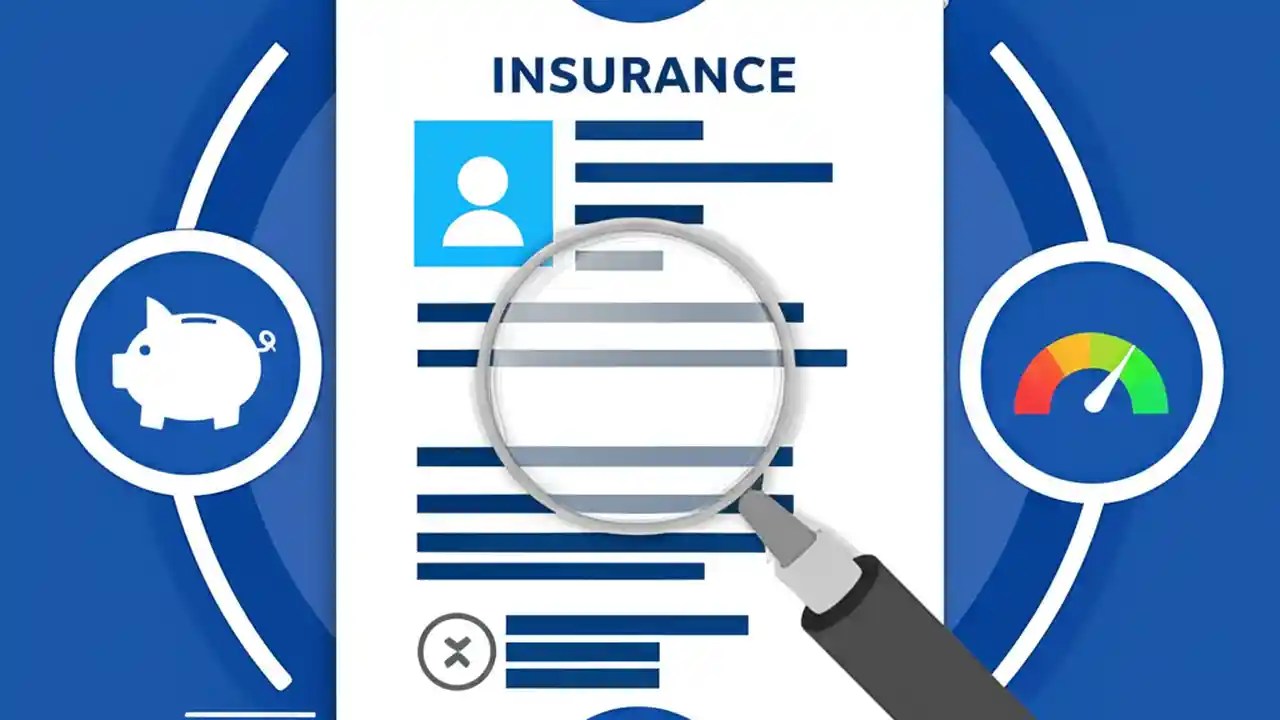 INSURANCE