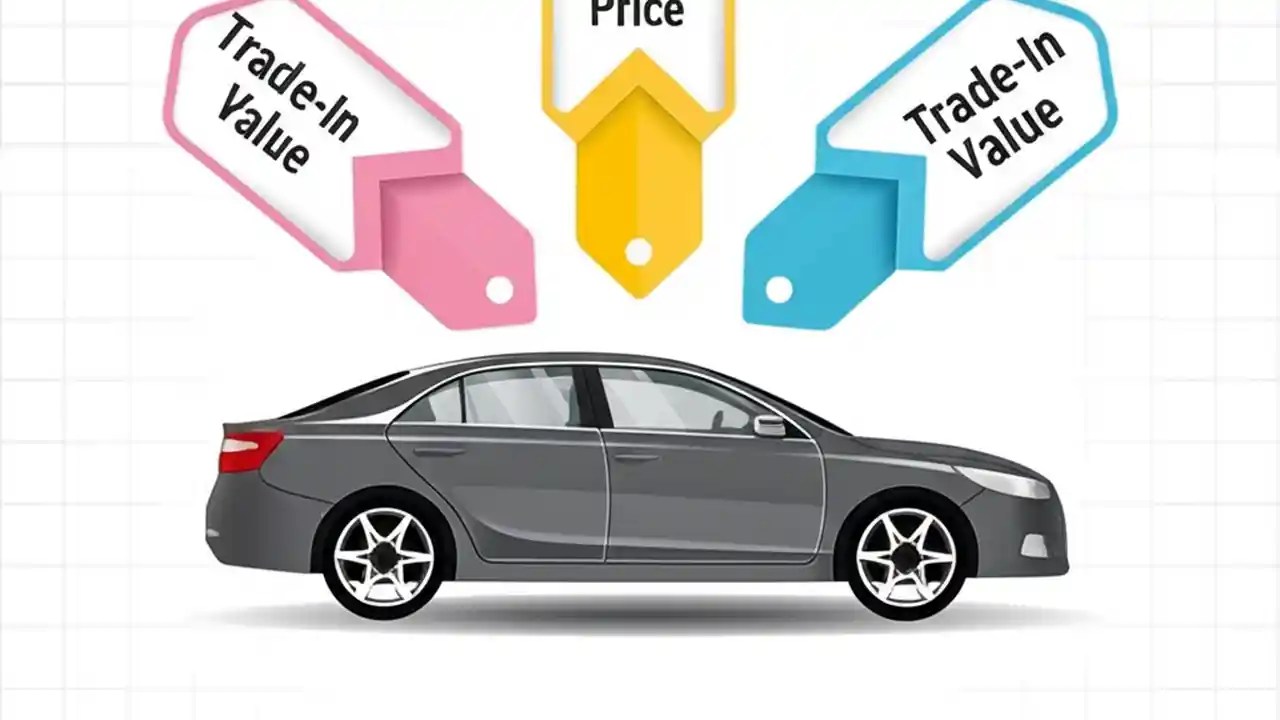 Trade-In Value

Price

Trade-In Value