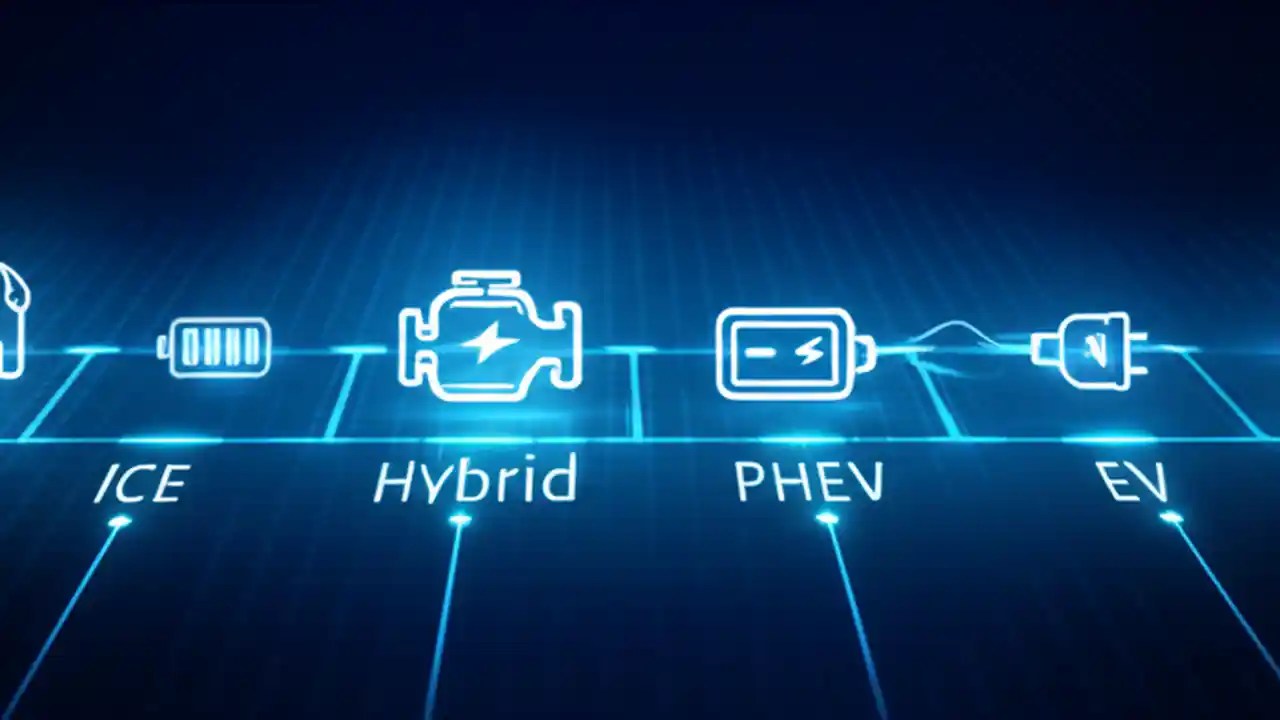 ICE Hybrid PHEV EV